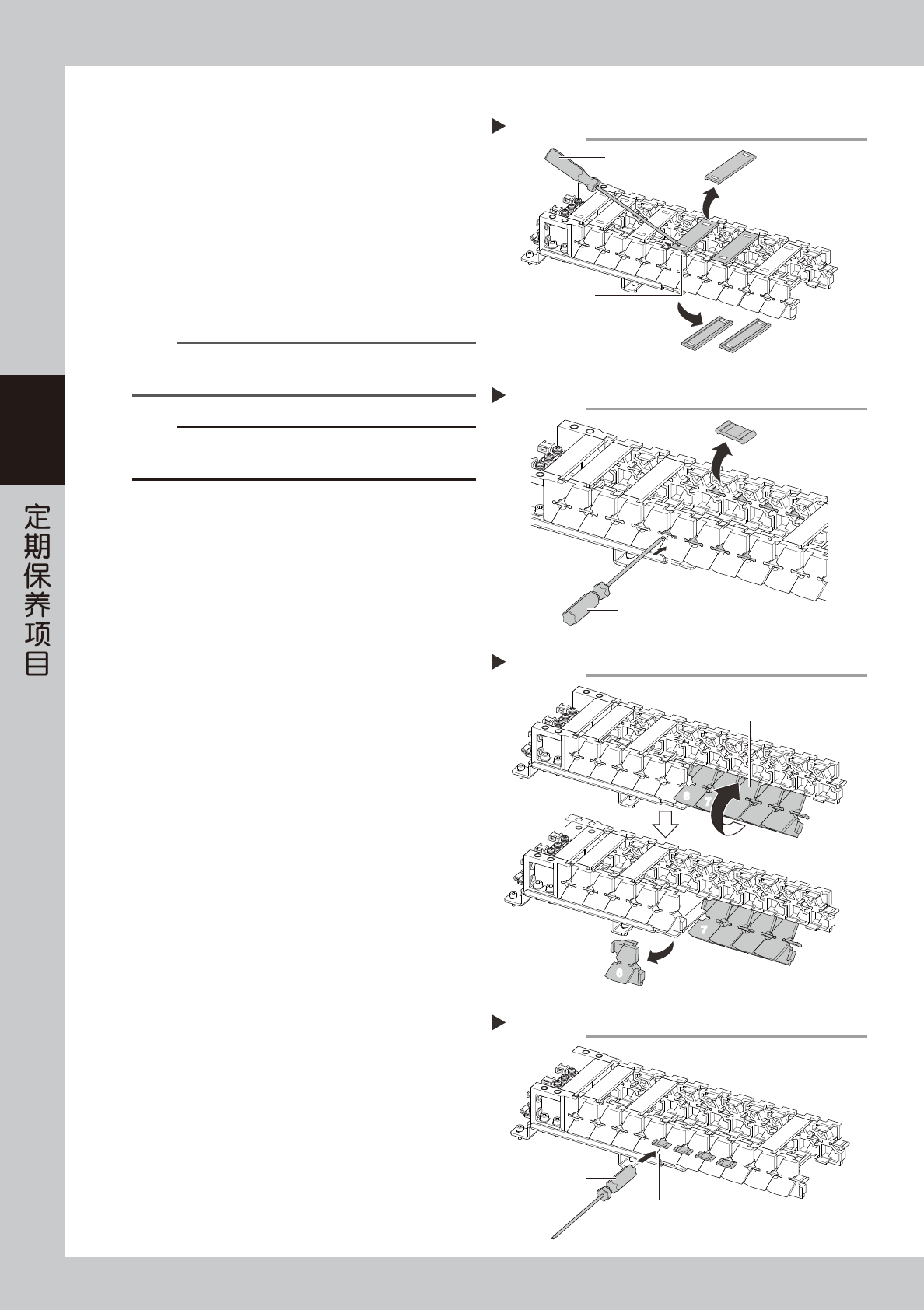 定期保养项目

6 7

7

6