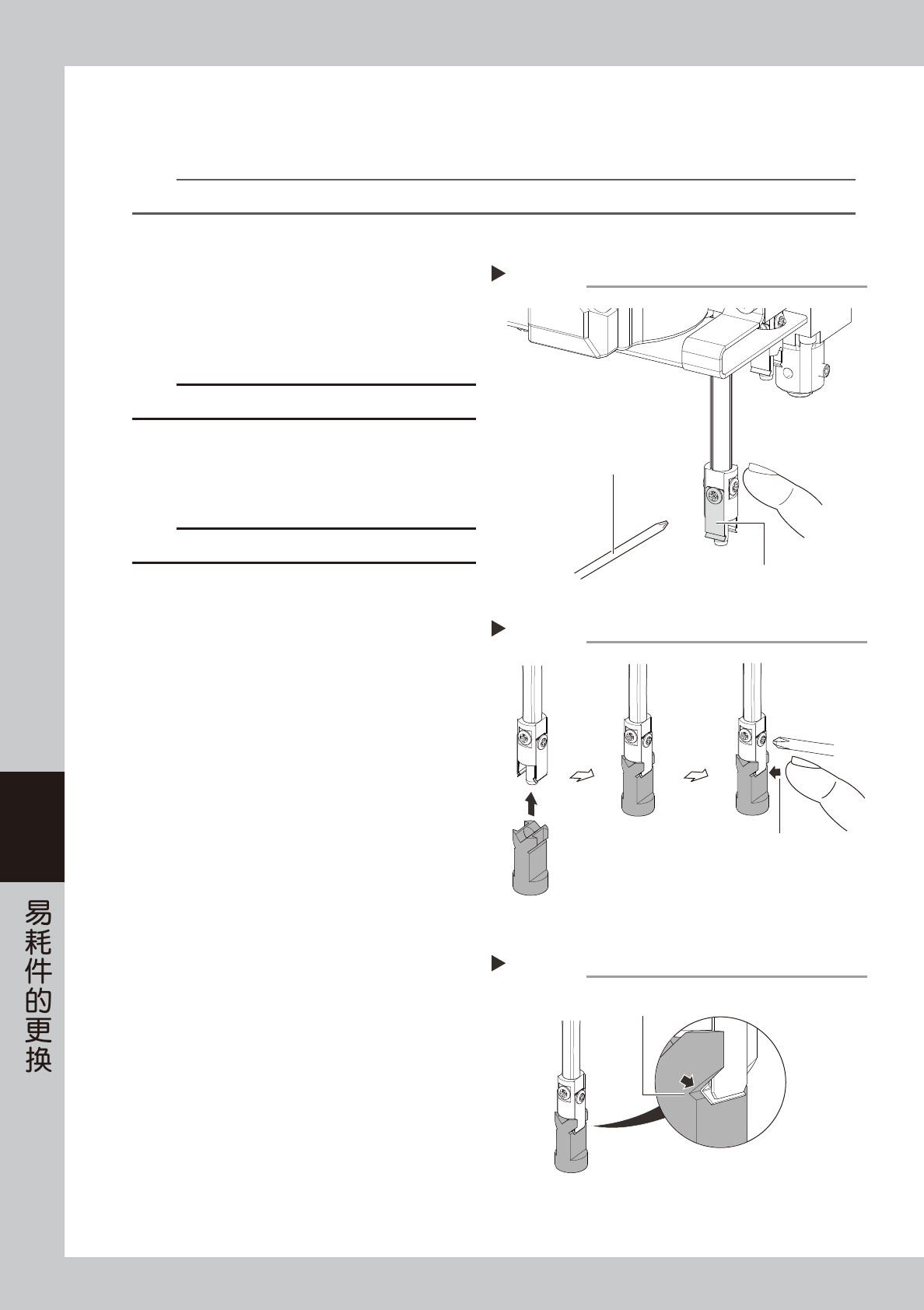 易耗件的更换