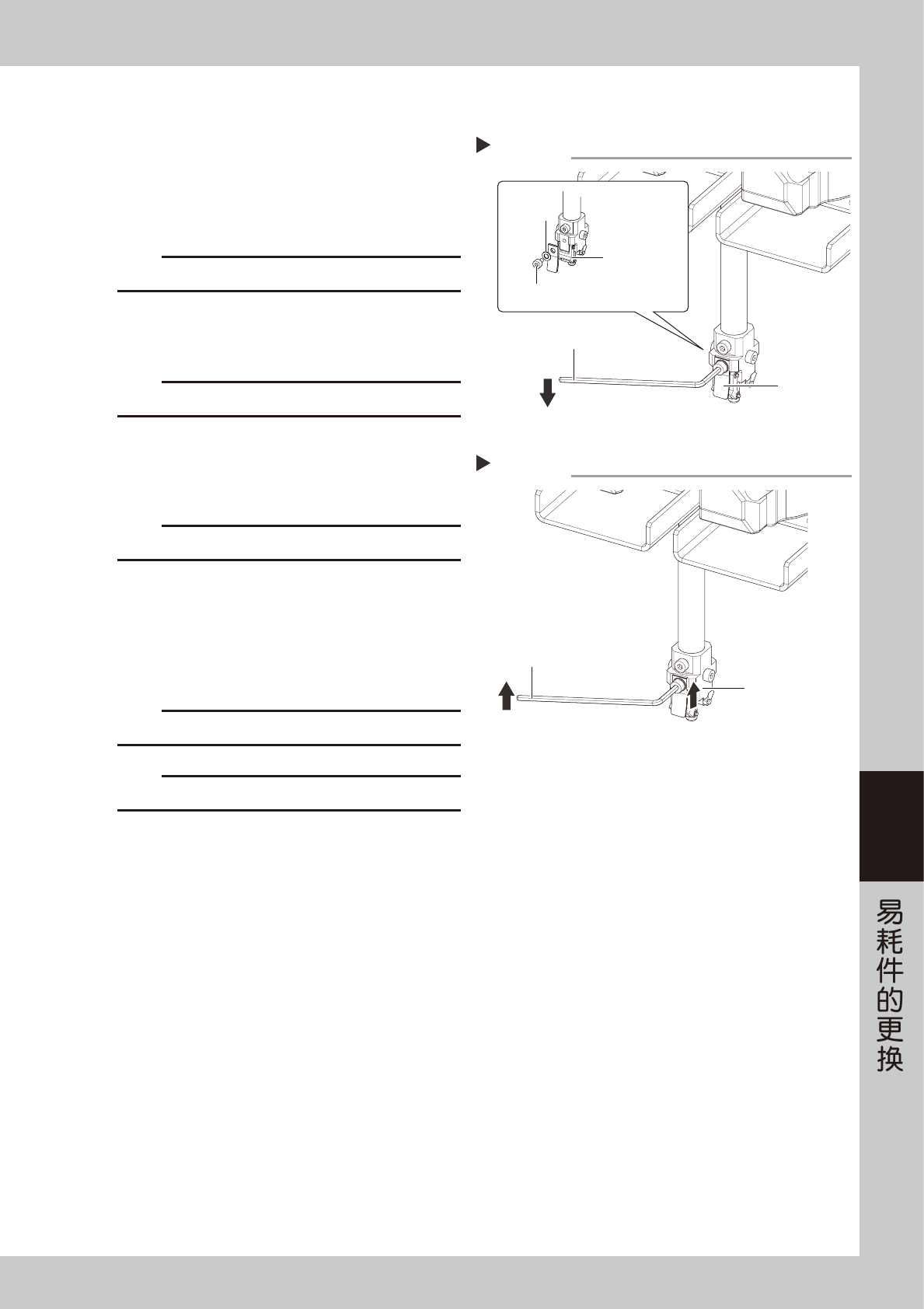 易耗件的更换