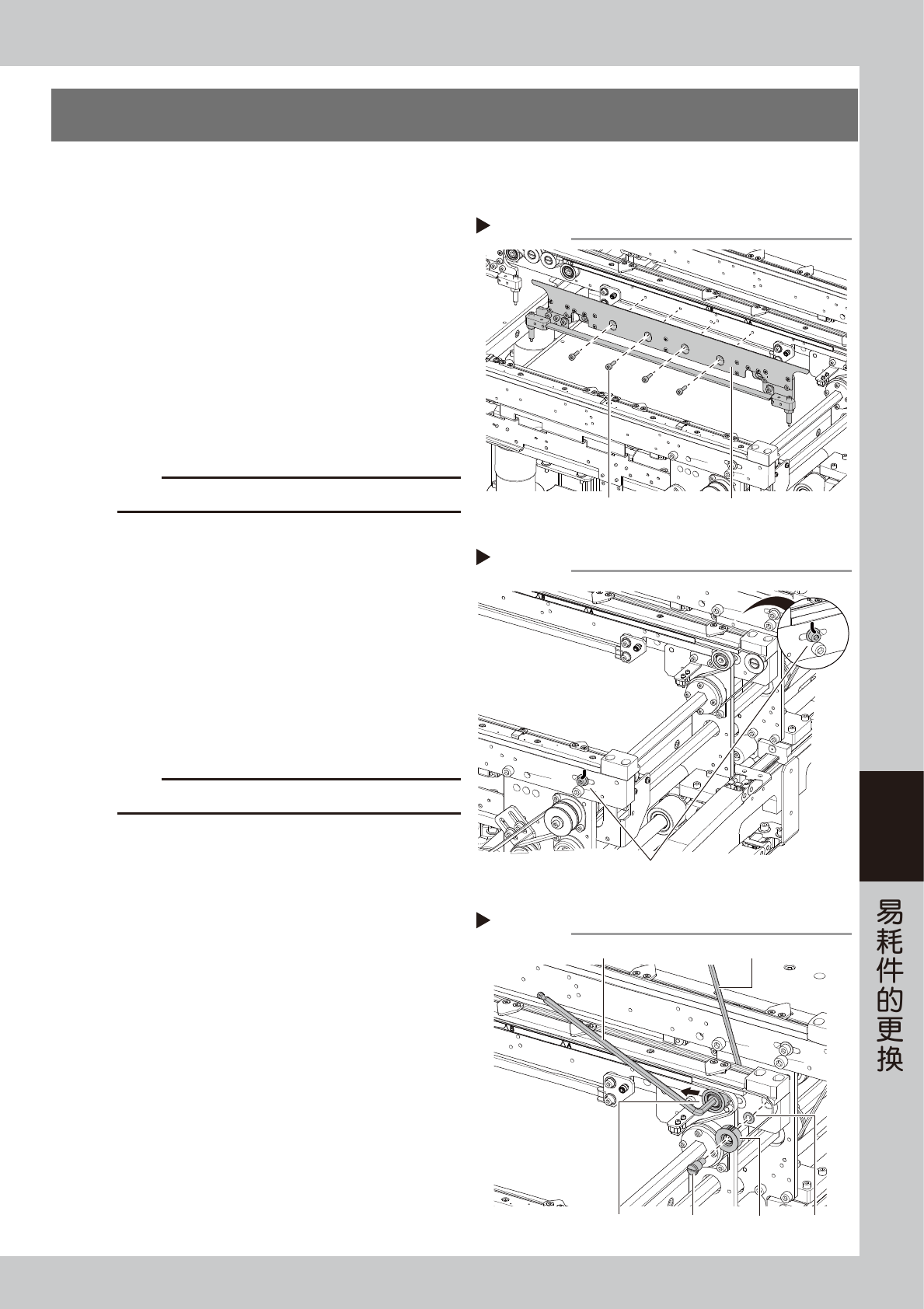 易耗件的更换