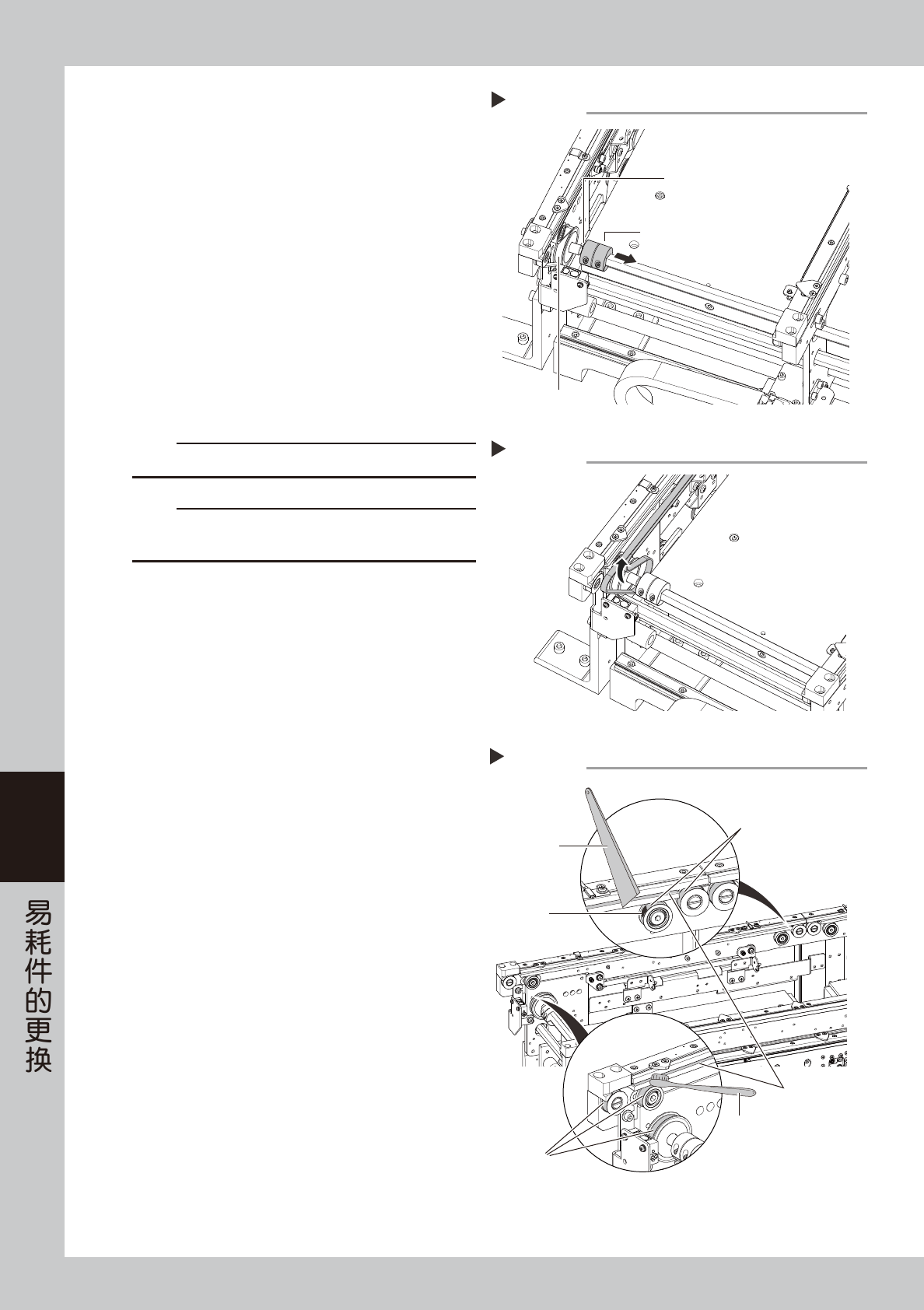 易耗件的更换