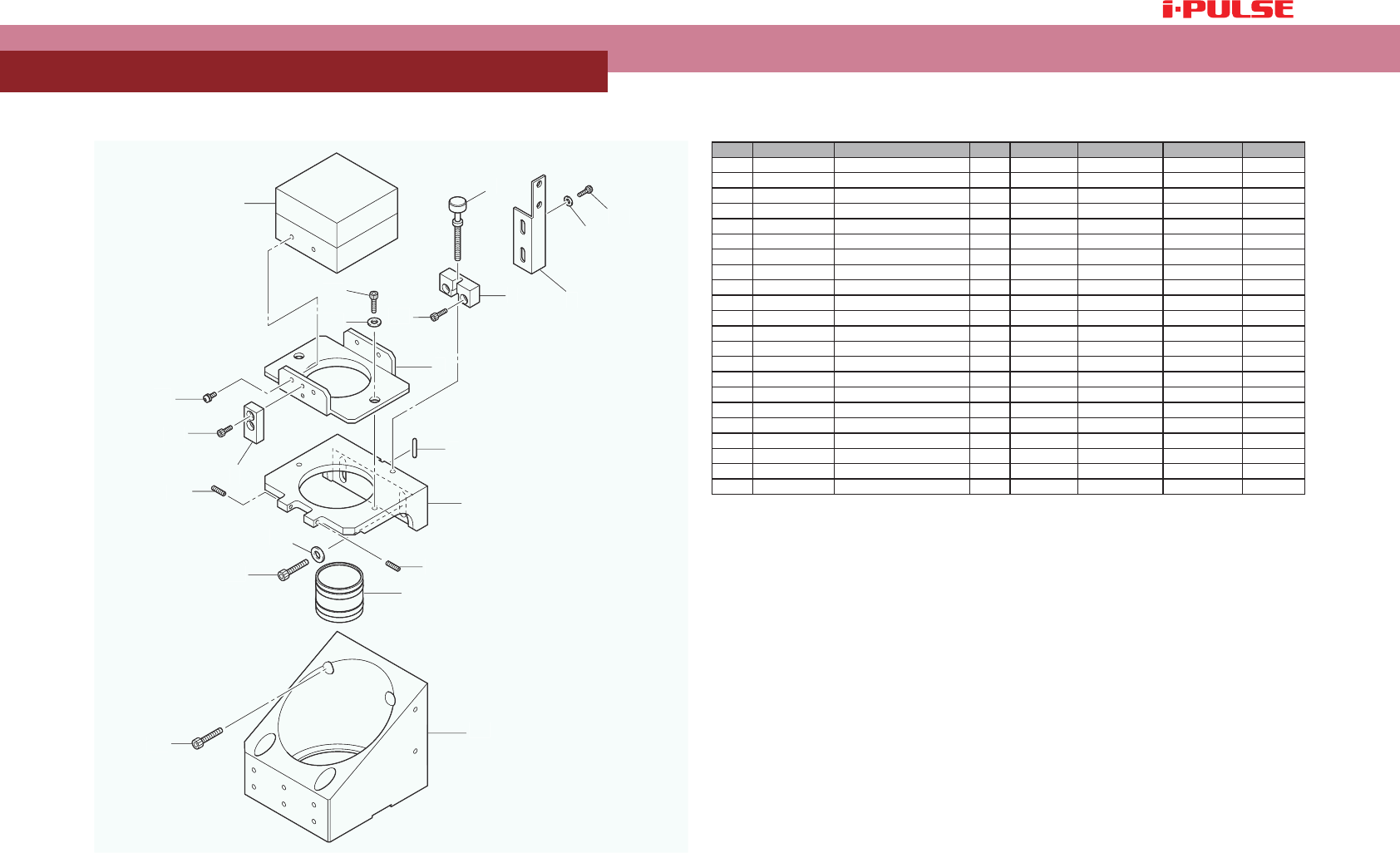 i-PULSE