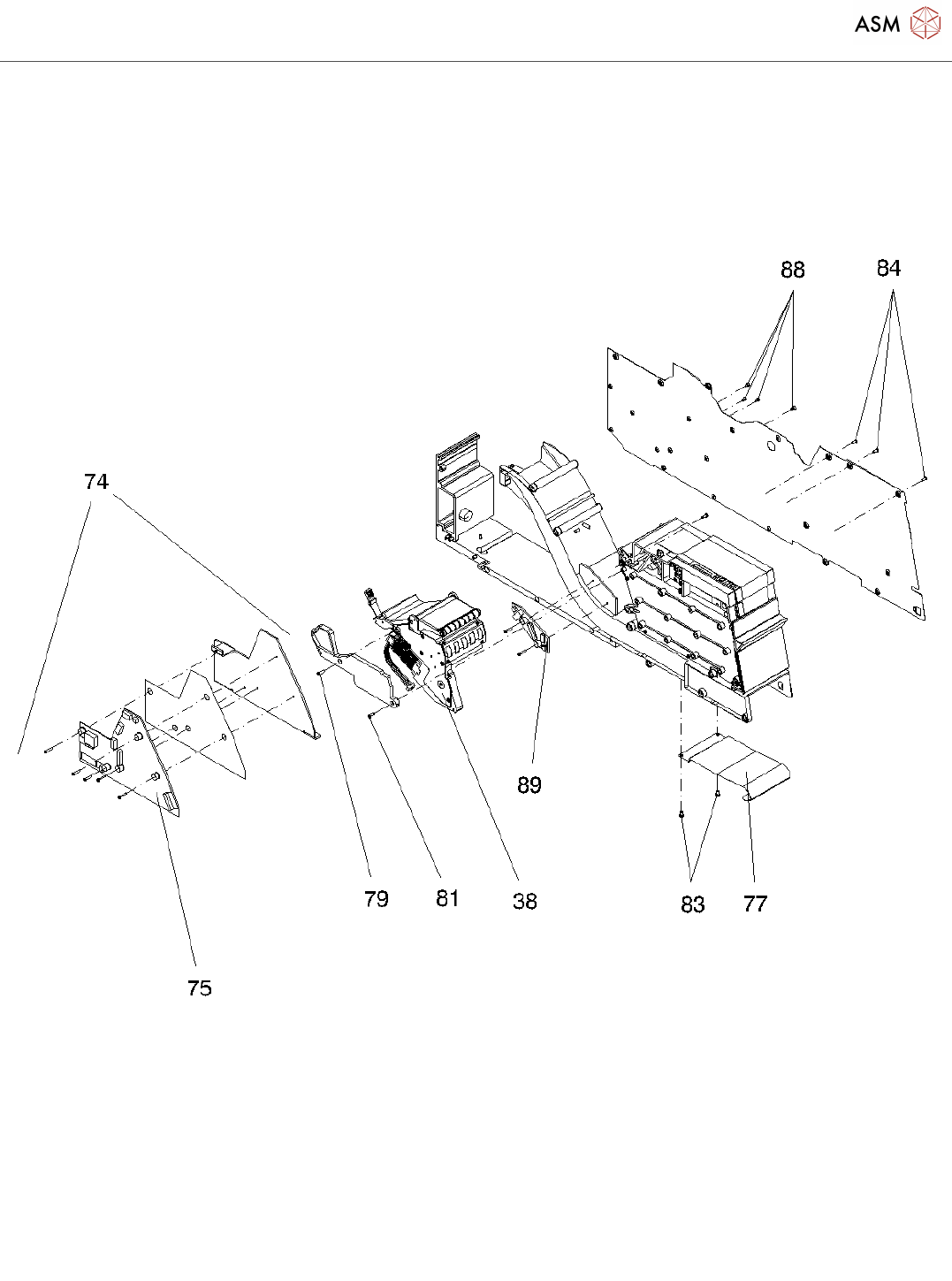 ASM

88
84
74
89
79
81
38
83
77
75