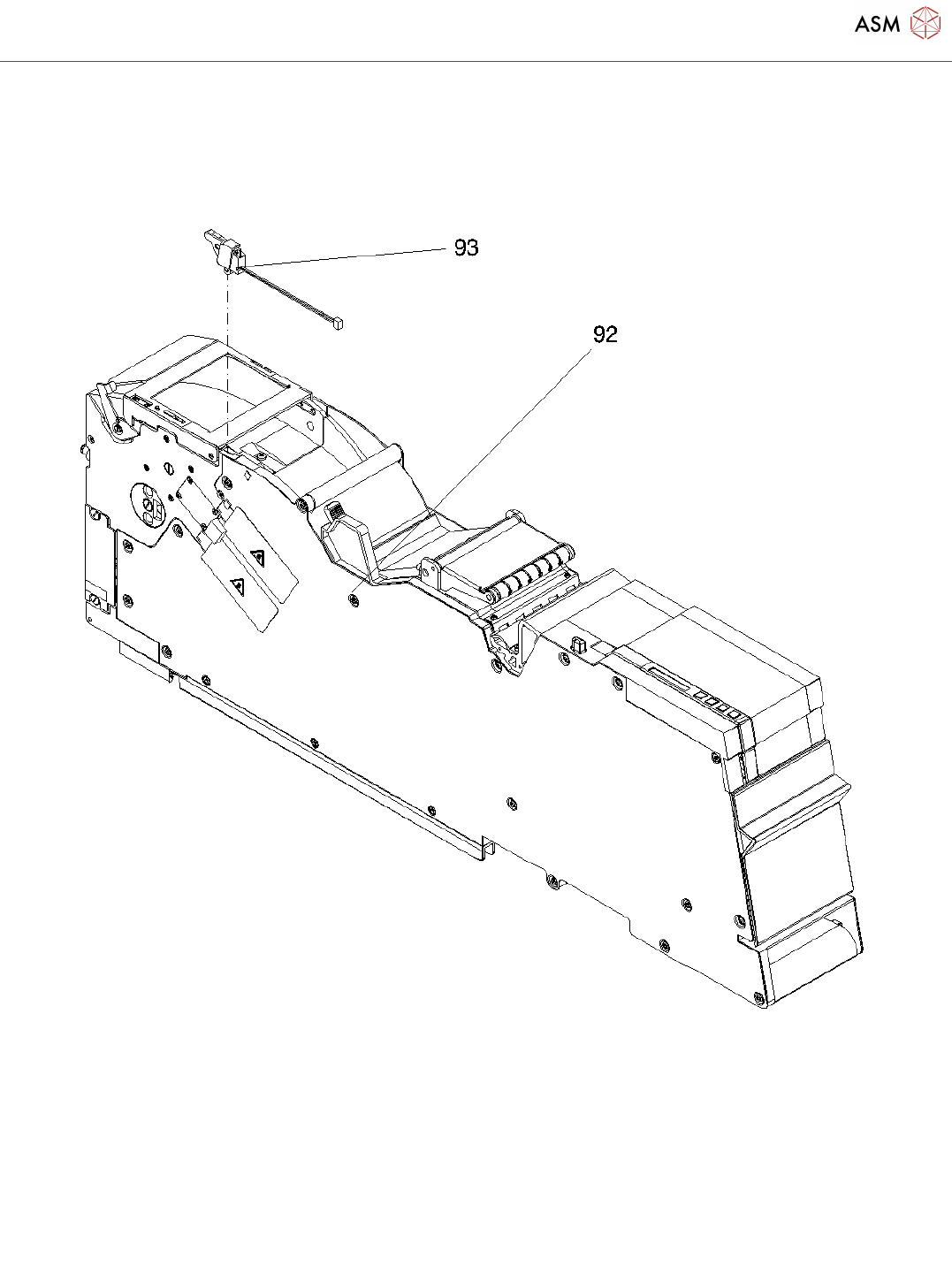 ASM

93

92