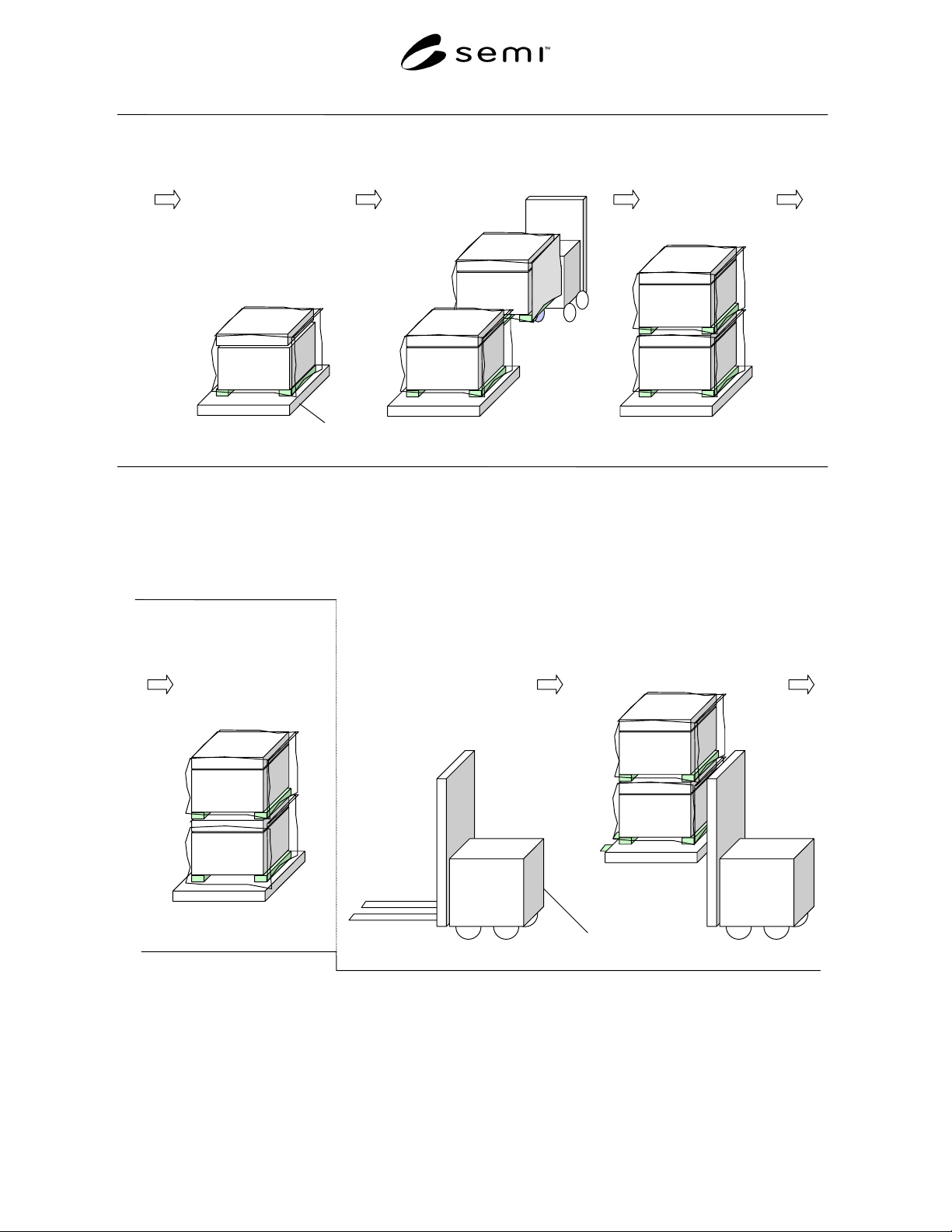 semi™