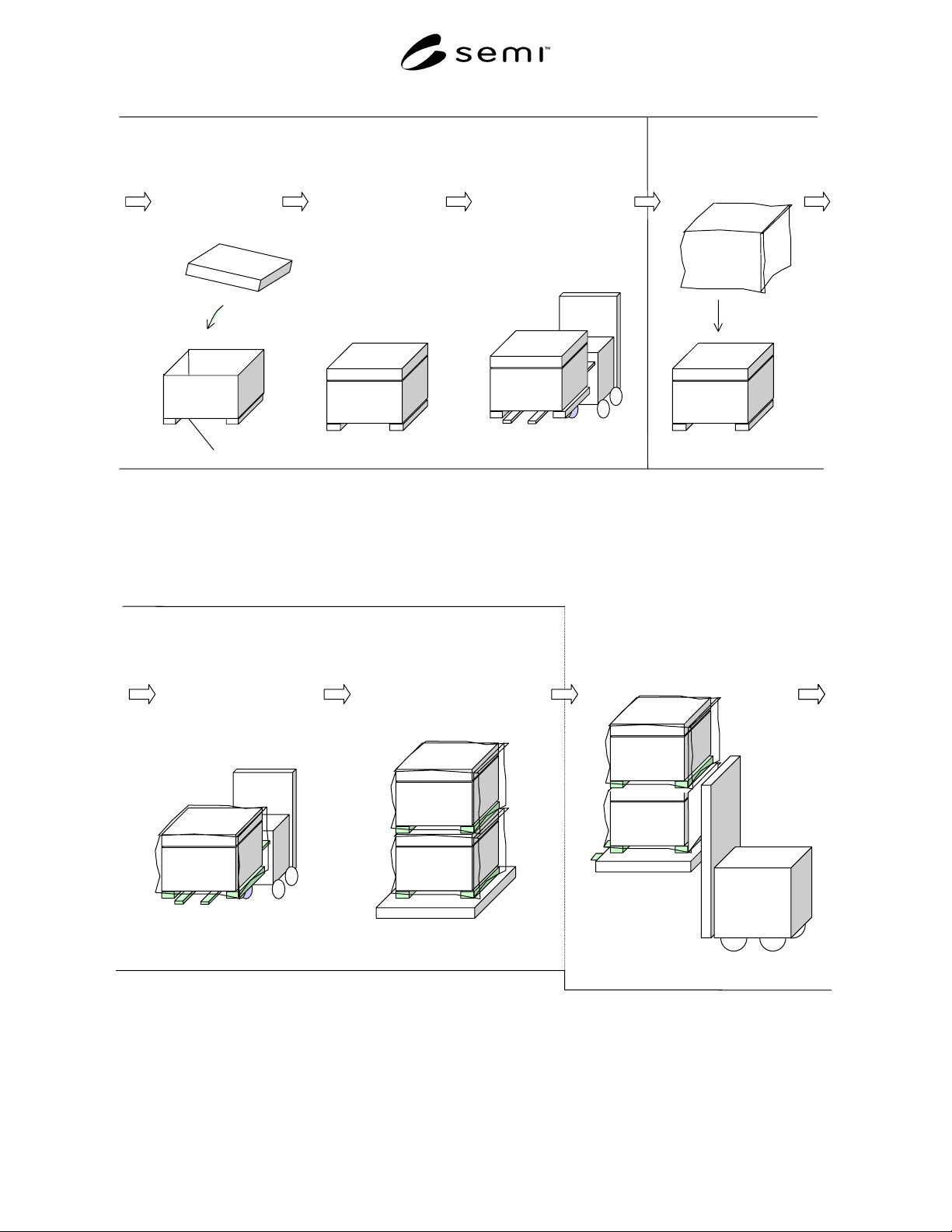 semi™