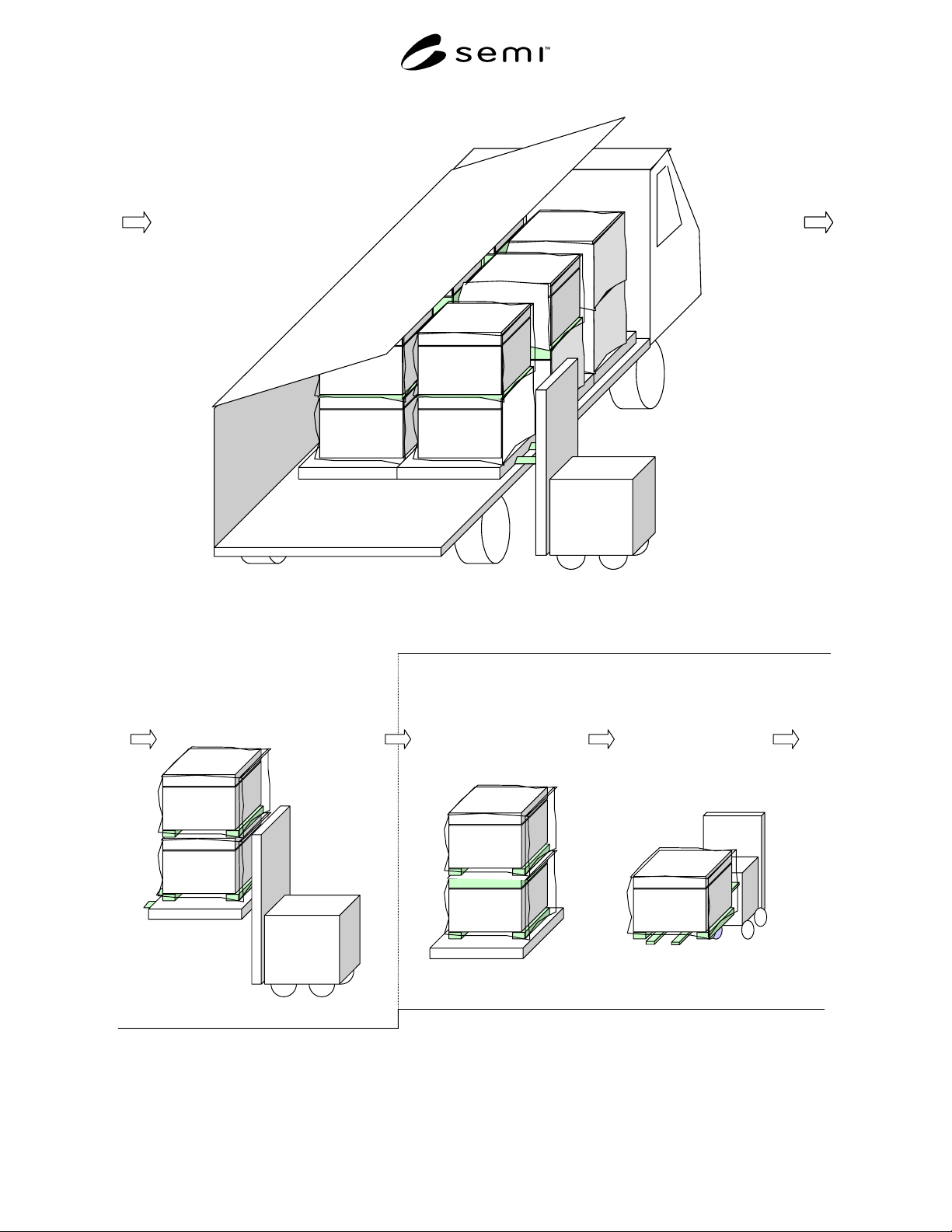 semi™