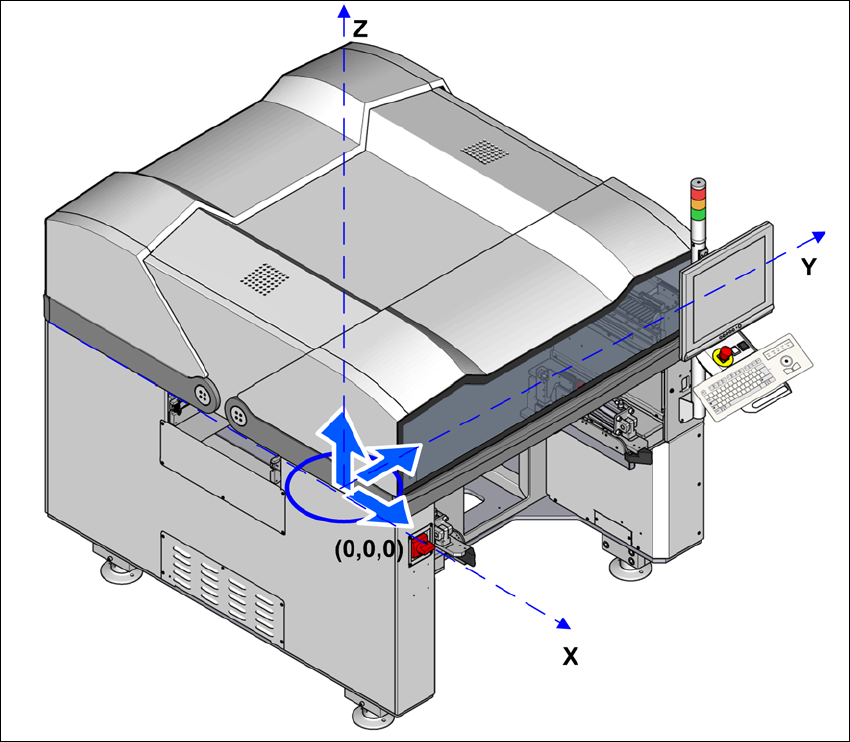 Z

Y

(0,0,0)

X