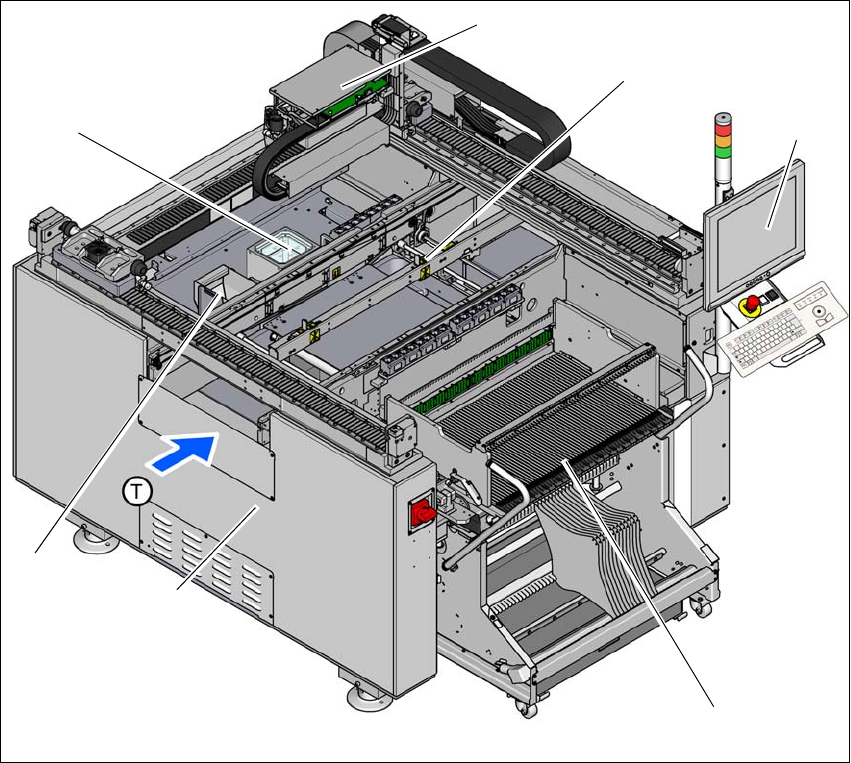 T