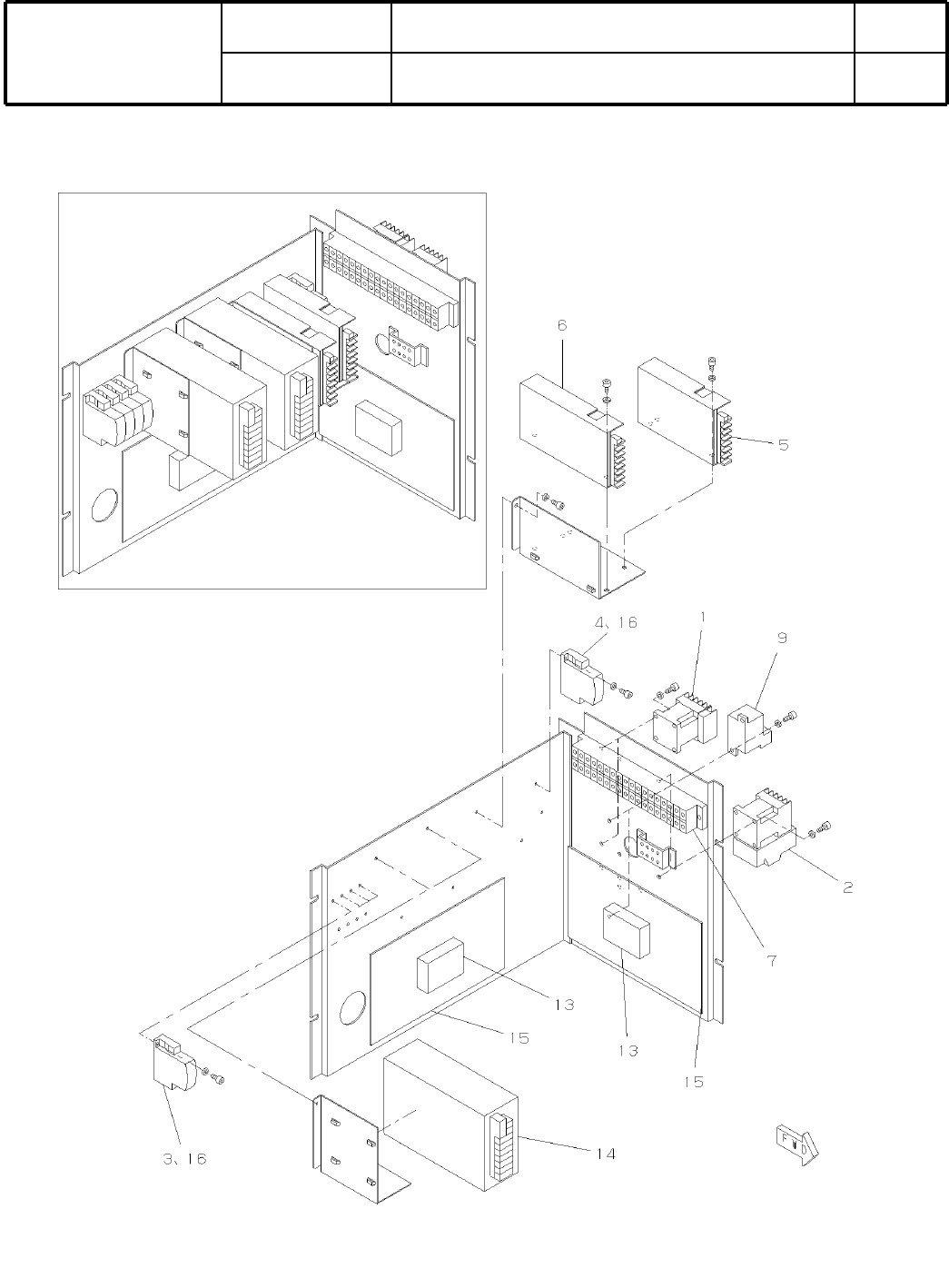 6

5

4, 16

1

9

2

7

13

15

13

15

3, 16

14

FWD