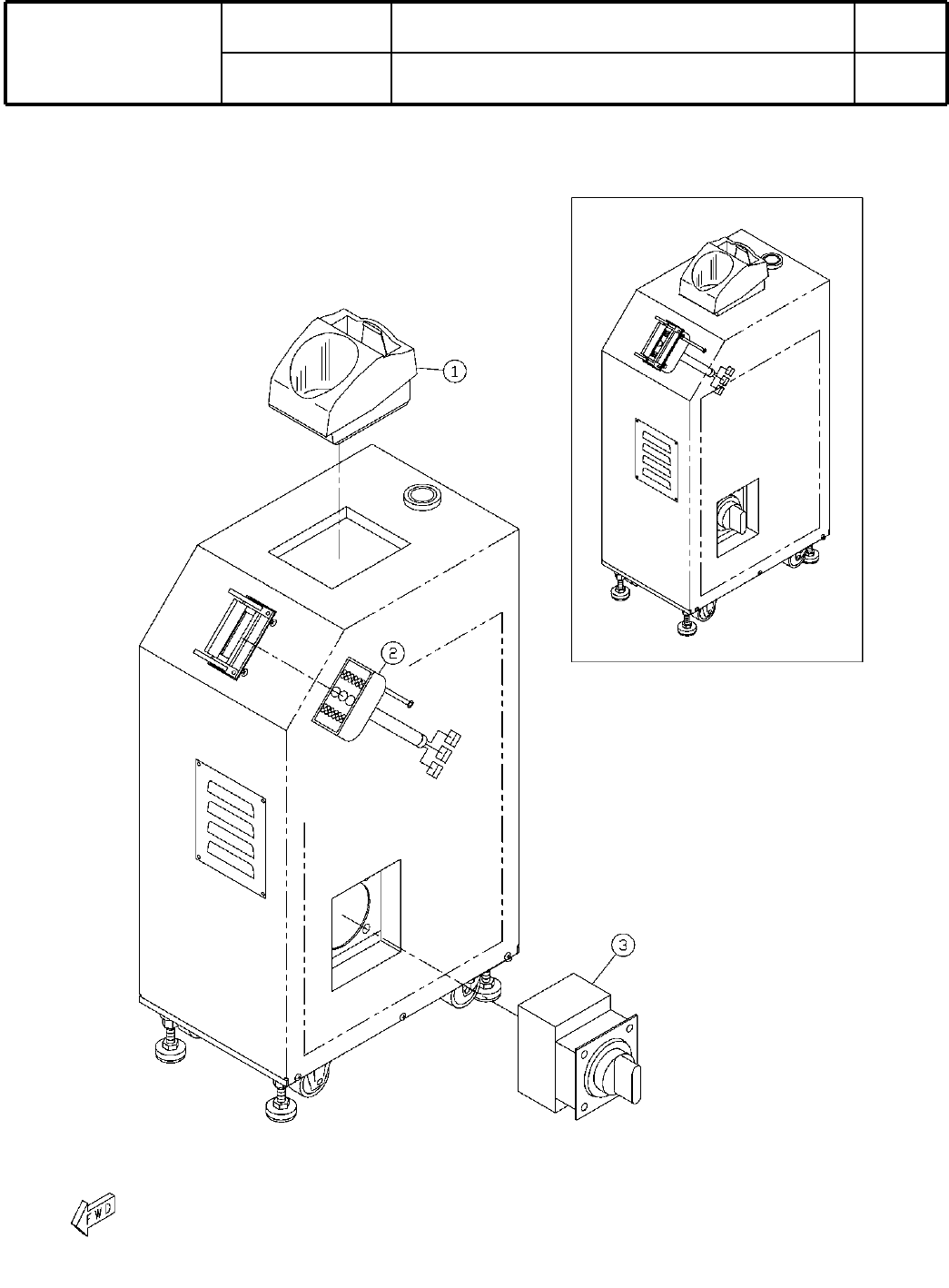 1

2

3

FWD