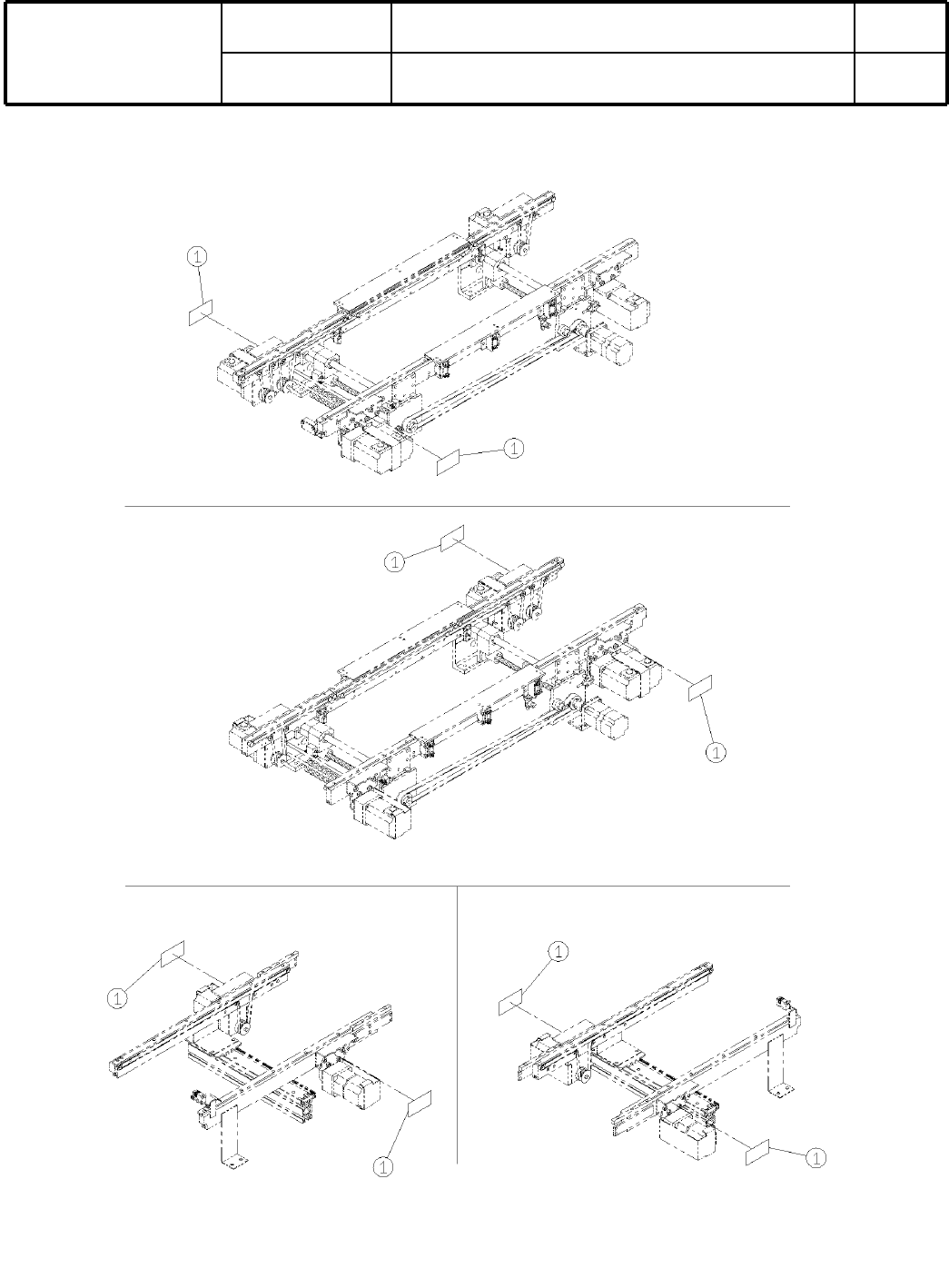 1

1

1

1

1

1

1

1