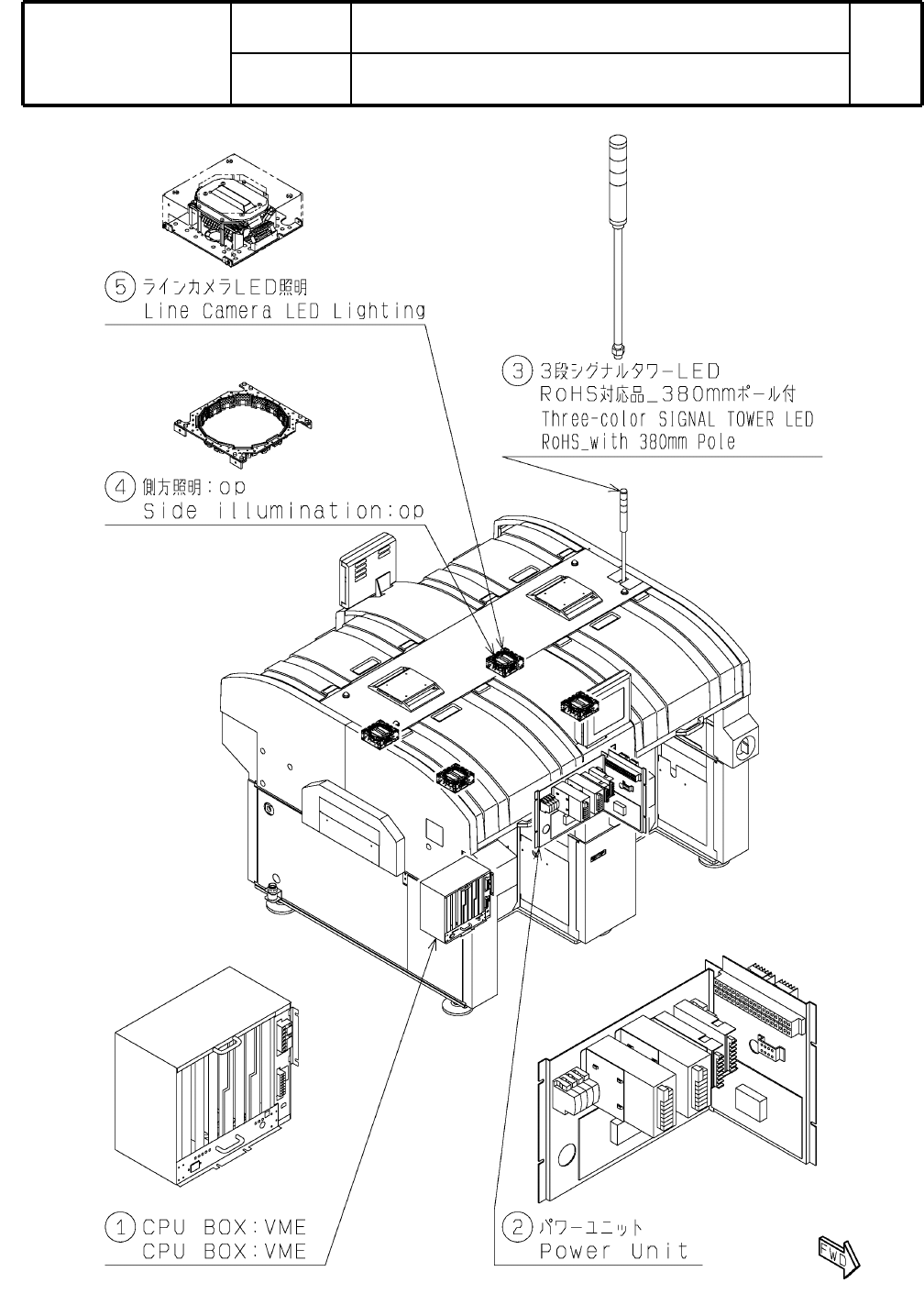 ⑤ ラインカメラLED照明
Line Camera LED Lighting

③ 3段シグナルタワーLED
RoHS対応品_380mmポール付
Three-color SIGNAL TOWER LED
RoHS_with 380mm Pole

④ 側方照明:op
Side illumination:op

① CPU BOX:VME
CPU BOX:VME

② パワーユニット
Power Unit

FWD