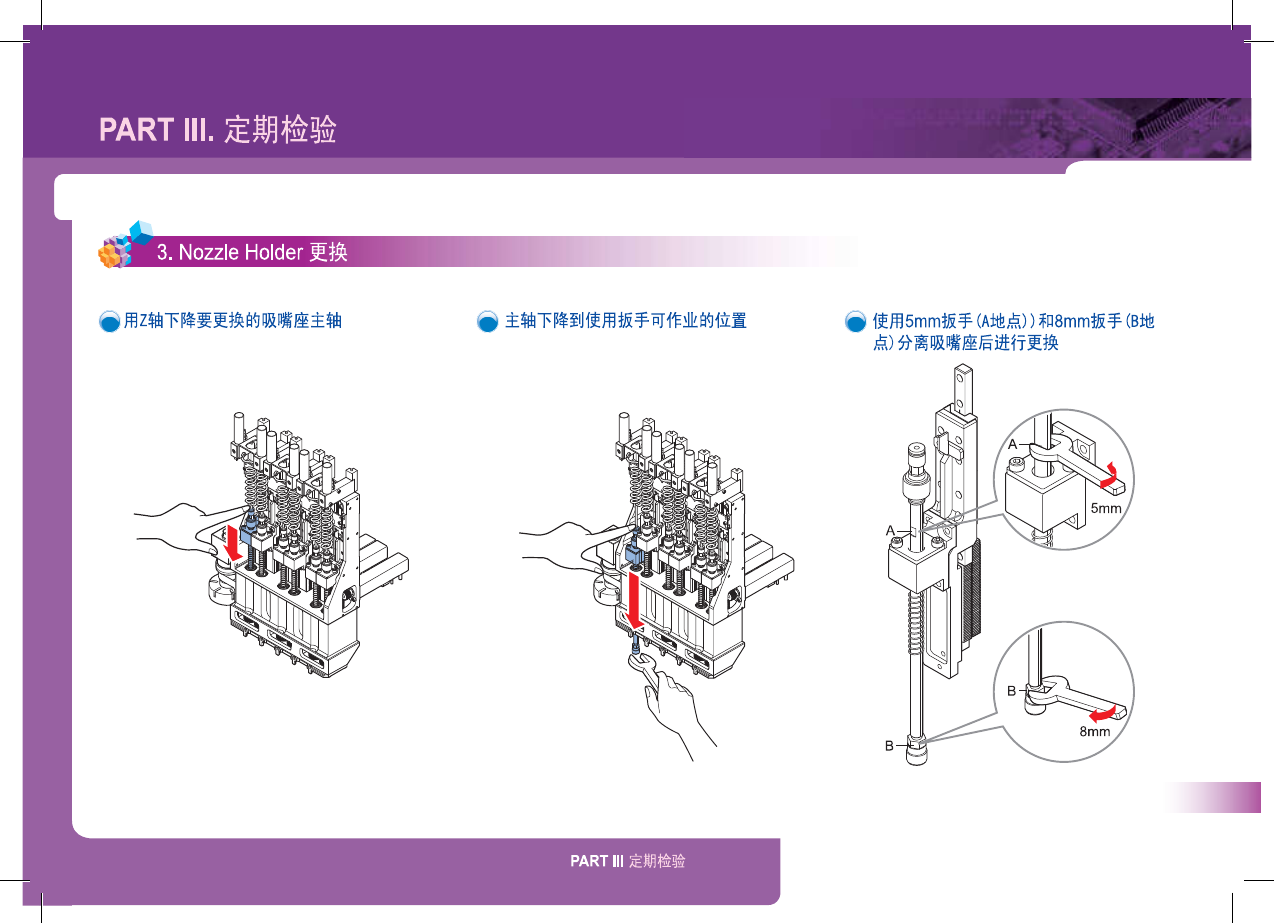 PART III. 定期检验

3. Nozzle Holder 更换

用Z轴下降要更换的吸嘴座主轴

主轴下降到使用扳手可作业的位置

使用5mm扳手(A地点))和8mm扳手(B地点)分离吸嘴座后进行更换

A

5mm

A

B

8mm

B

PART III 定期检验