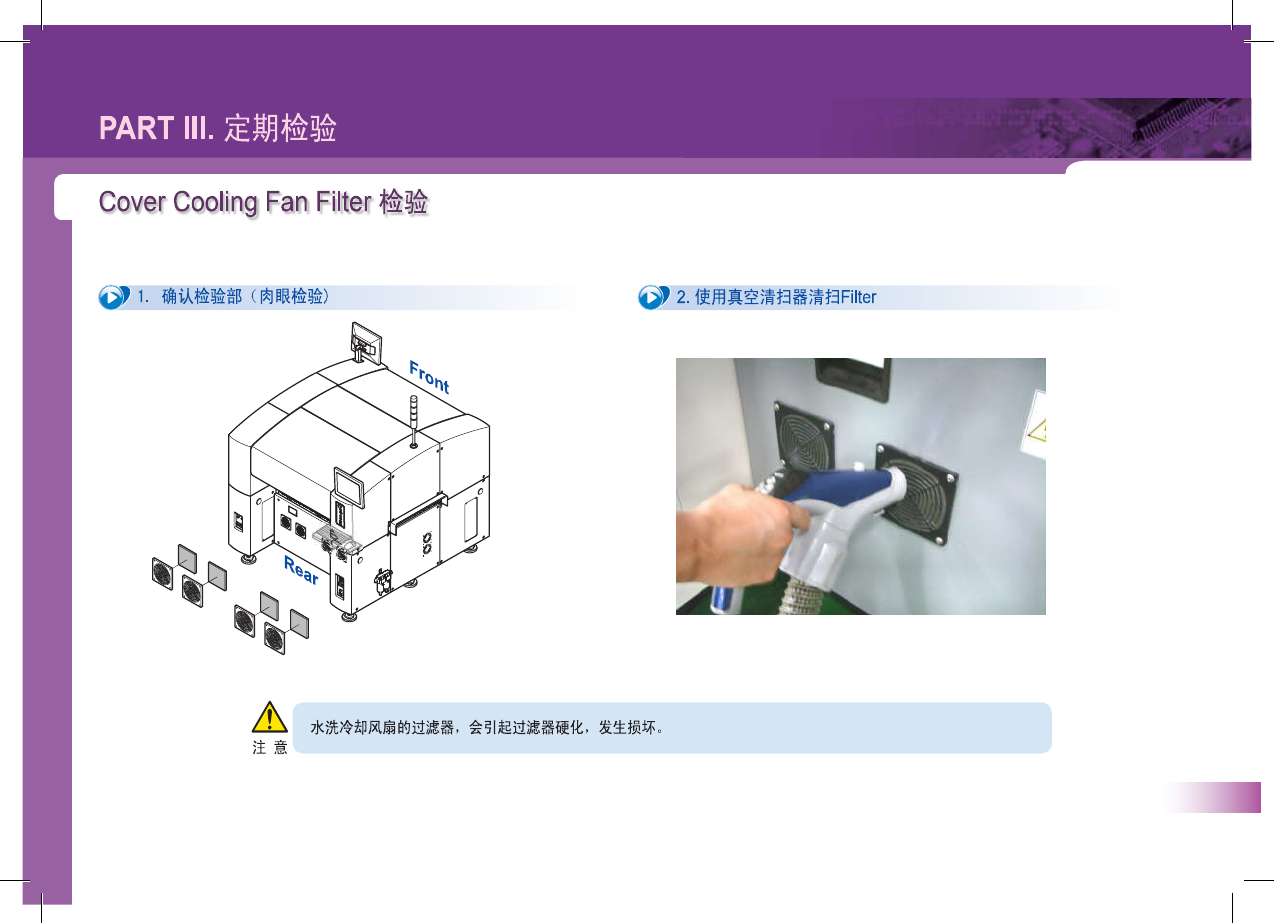 PART III. 定期检验

Cover Cooling Fan Filter 检验

1. 确认检验部（肉眼检验）

Front

Rear

2. 使用真空清扫器清扫Filter

注 意

水洗冷却风扇的过滤器，会引起过滤器硬化，发生损坏。