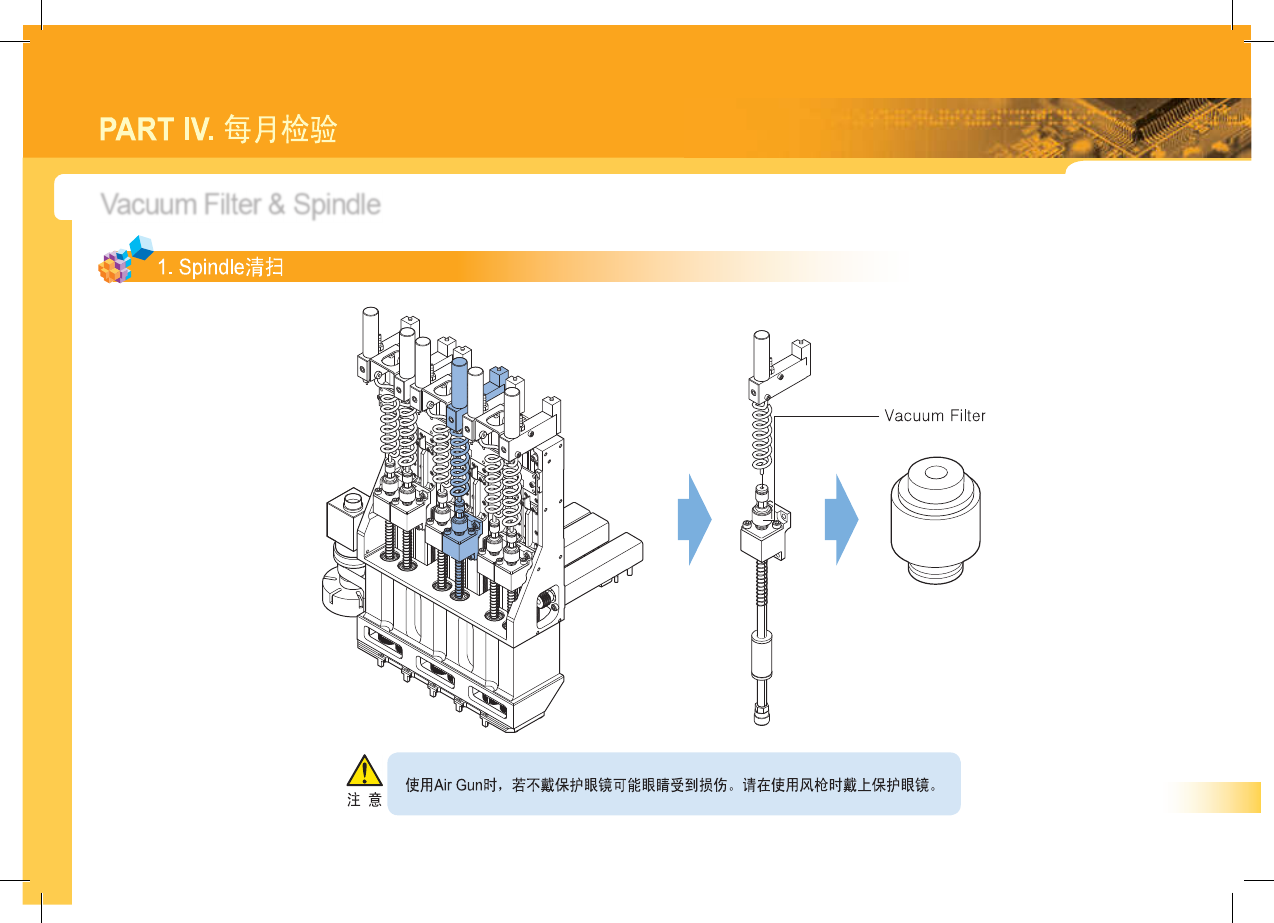 PART IV. 每月检验

Vacuum Filter & Spindle

1. Spindle清扫

Vacuum Filter

注 意

使用Air Gun时，若不戴保护眼镜可能眼睛受到损伤。请在使用风枪时戴上保护眼镜。