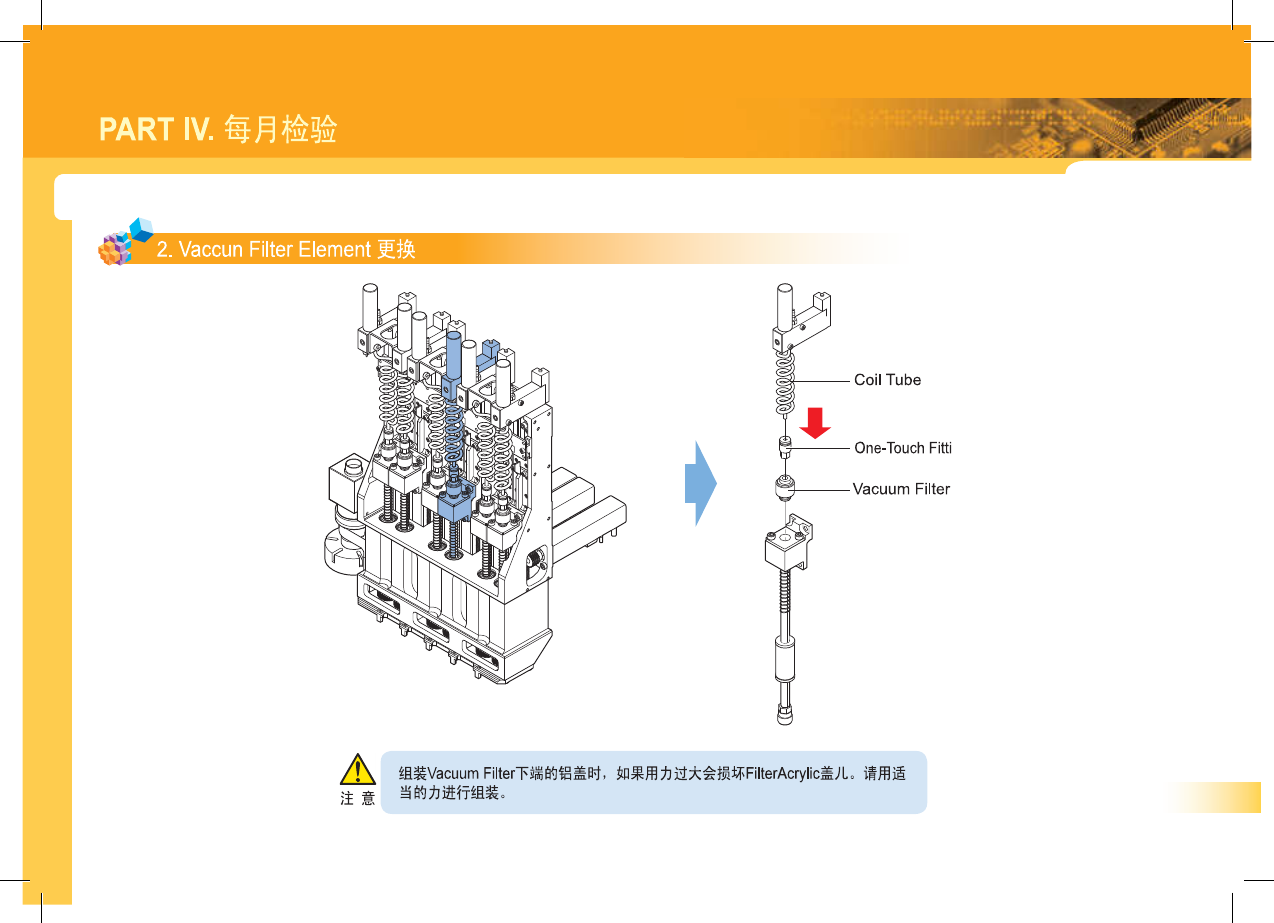 PART IV. 每月检验

2. Vaccun Filter Element 更换

Coil Tube

One-Touch Fitti

Vacuum Filter

注 意

组装Vacuum Filter下端的铝盖时，如果用力过大会损坏FilterAcrylic盖儿。请用适当的力进行组装。