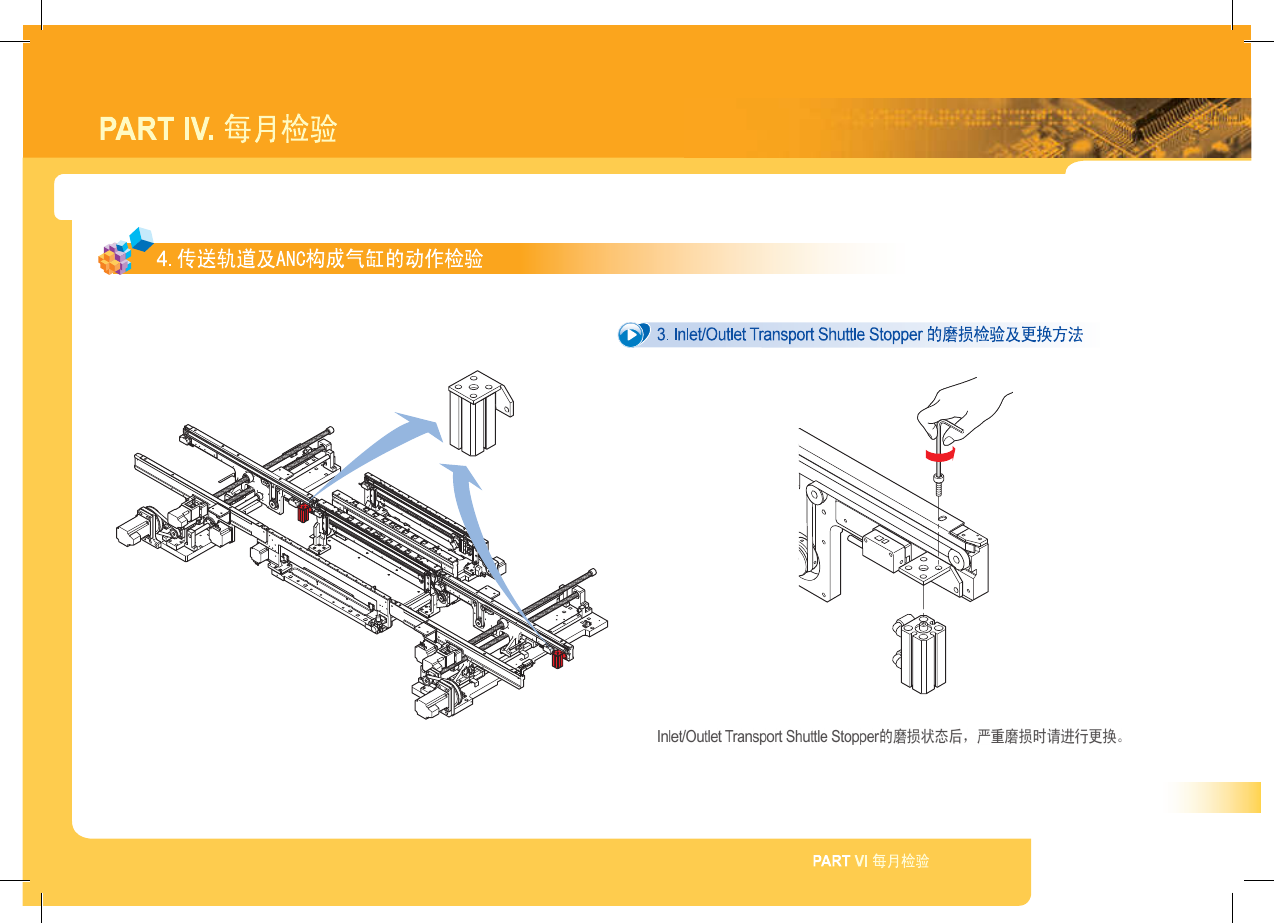 PART IV. 每月检验

4. 传送轨道及ANC构成气缸的动作检验

3. Inlet/Outlet Transport Shuttle Stopper 的磨损检验及更换方法

Inlet/Outlet Transport Shuttle Stopper的磨损状态后，严重磨损时请进行更换。

PART VI 每月检验