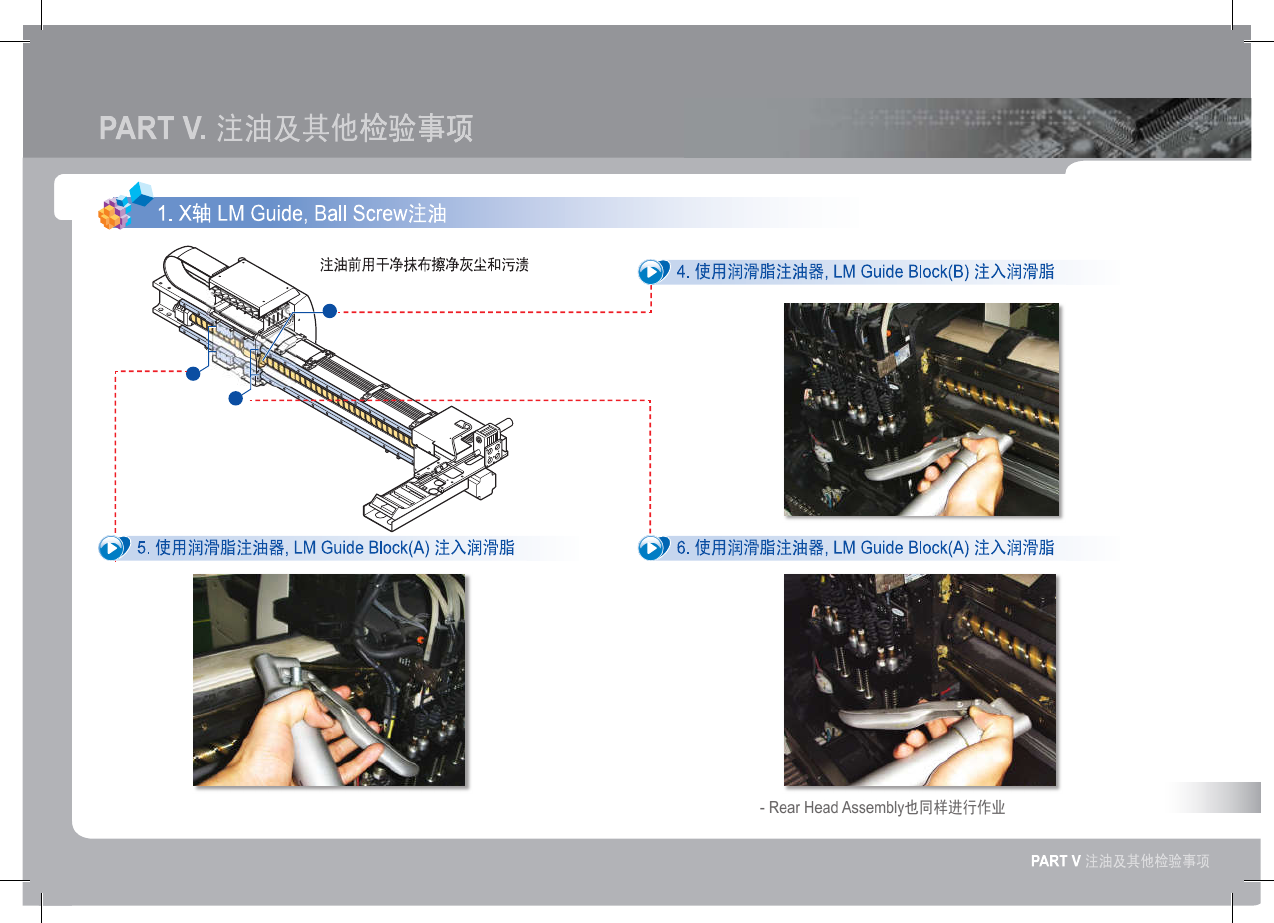 PART V. 注油及其他检验事项

1. X轴 LM Guide, Ball Screw注油

注油前用干净抹布擦净灰尘和污渍

4. 使用润滑脂注油器, LM Guide Block(B) 注入润滑脂

5. 使用润滑脂注油器, LM Guide Block(A) 注入润滑脂

6. 使用润滑脂注油器, LM Guide Block(A) 注入润滑脂

- Rear Head Assembly也同样进行作业

PART V 注油及其他检验事项