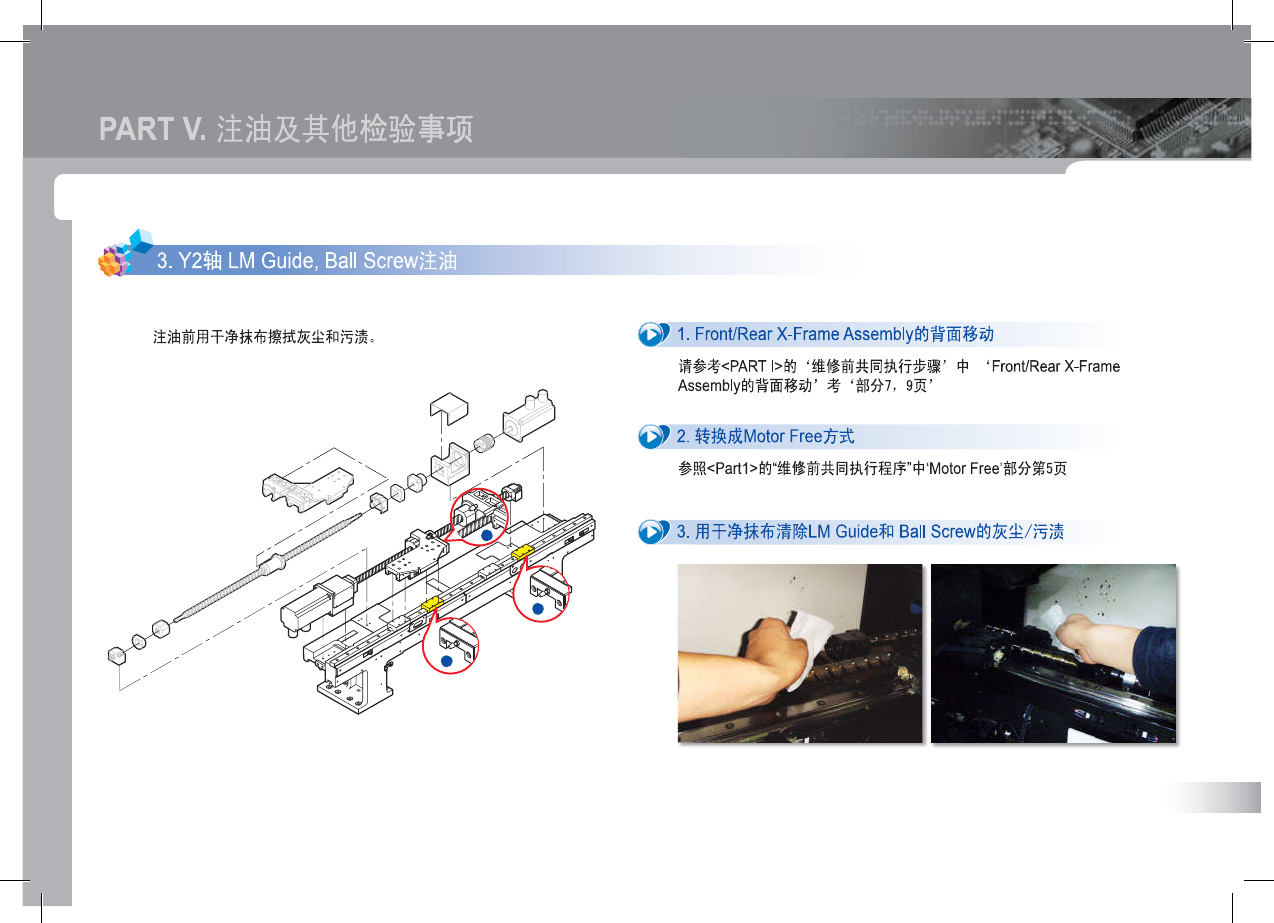 PART V. 注油及其他检验事项

3. Y2轴 LM Guide, Ball Screw注油

注油前用干净抹布擦拭灰尘和污渍。

1. Front/Rear X-Frame Assembly的背面移动

请参考<PART I>的‘维修前共同执行步骤’中 ‘Front/Rear X-Frame Assembly的背面移动’考‘部分7，9页’

2. 转换成Motor Free方式

参照<Part1>的“维修前共同执行程序”中‘Motor Free’部分第5页

3. 用干净抹布清除LM Guide和 Ball Screw的灰尘/污渍