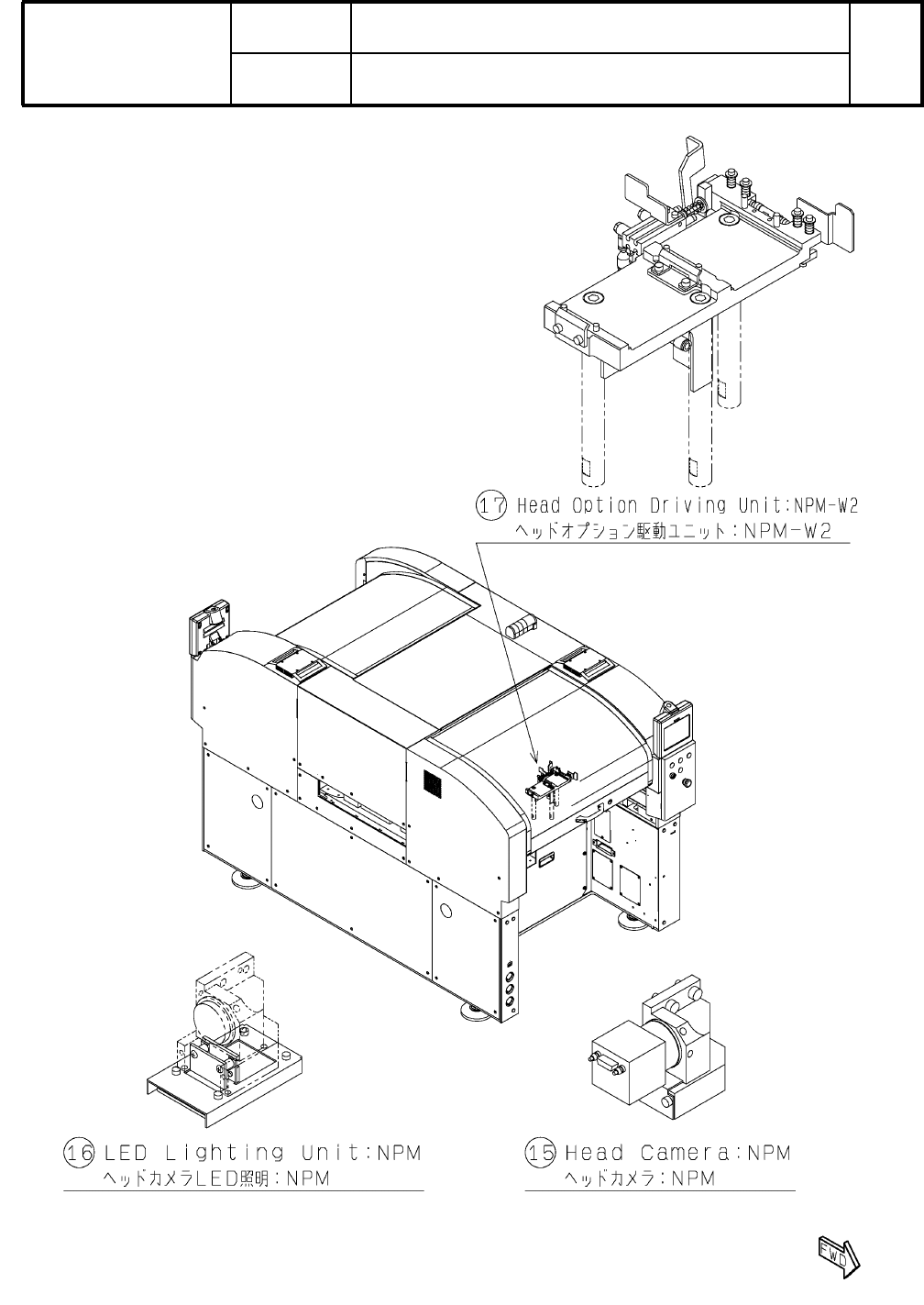 ⑰ Head Option Driving Unit:NPM-W2
ヘッドオプション駆動ユニット：NPM-W2

⑯ LED Lighting Unit:NPM
ヘッドカメラLED照明：NPM

⑮ Head Camera:NPM
ヘッドカメラ：NPM

FWD