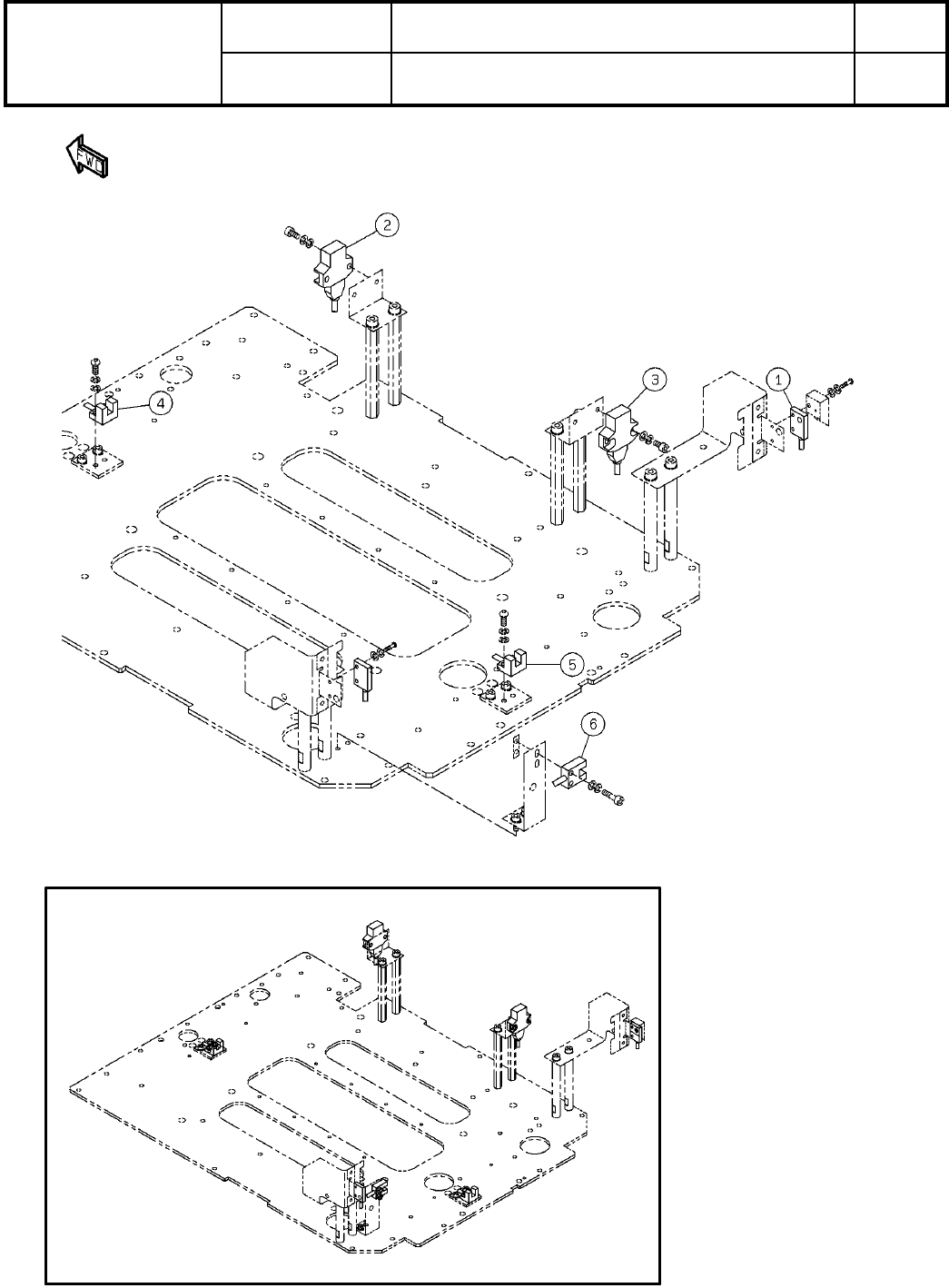 FWD

2

4

3

1

5

6