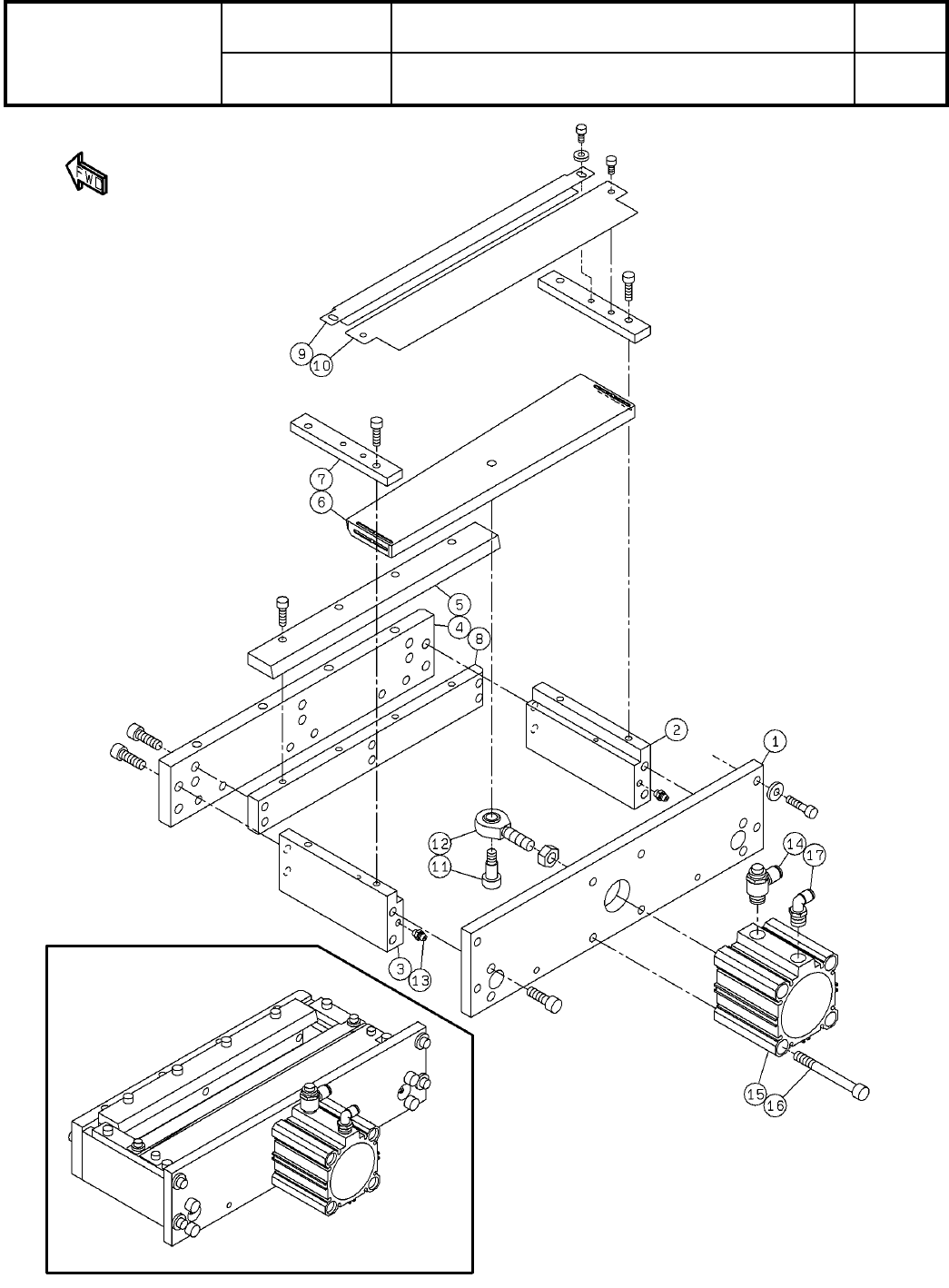 FWD

9
10
7
6
5
4
8
2
1
12
11
14
17
3
13
15
16