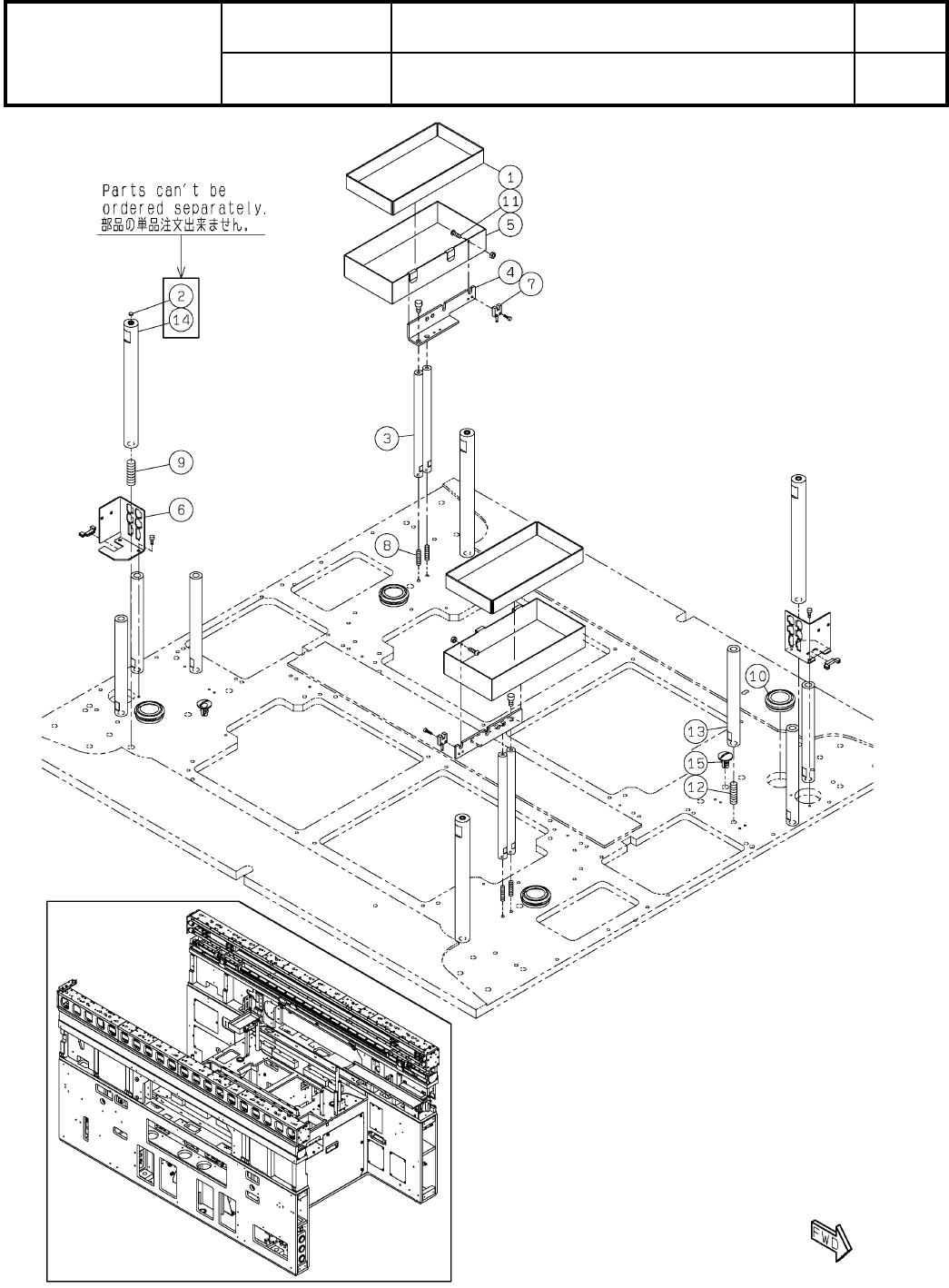 Parts can't be ordered separately.
部品の単品注文出来ません。

1
11
5
4
7
2
14
3
9
6
8
10
13
15
12

FWD