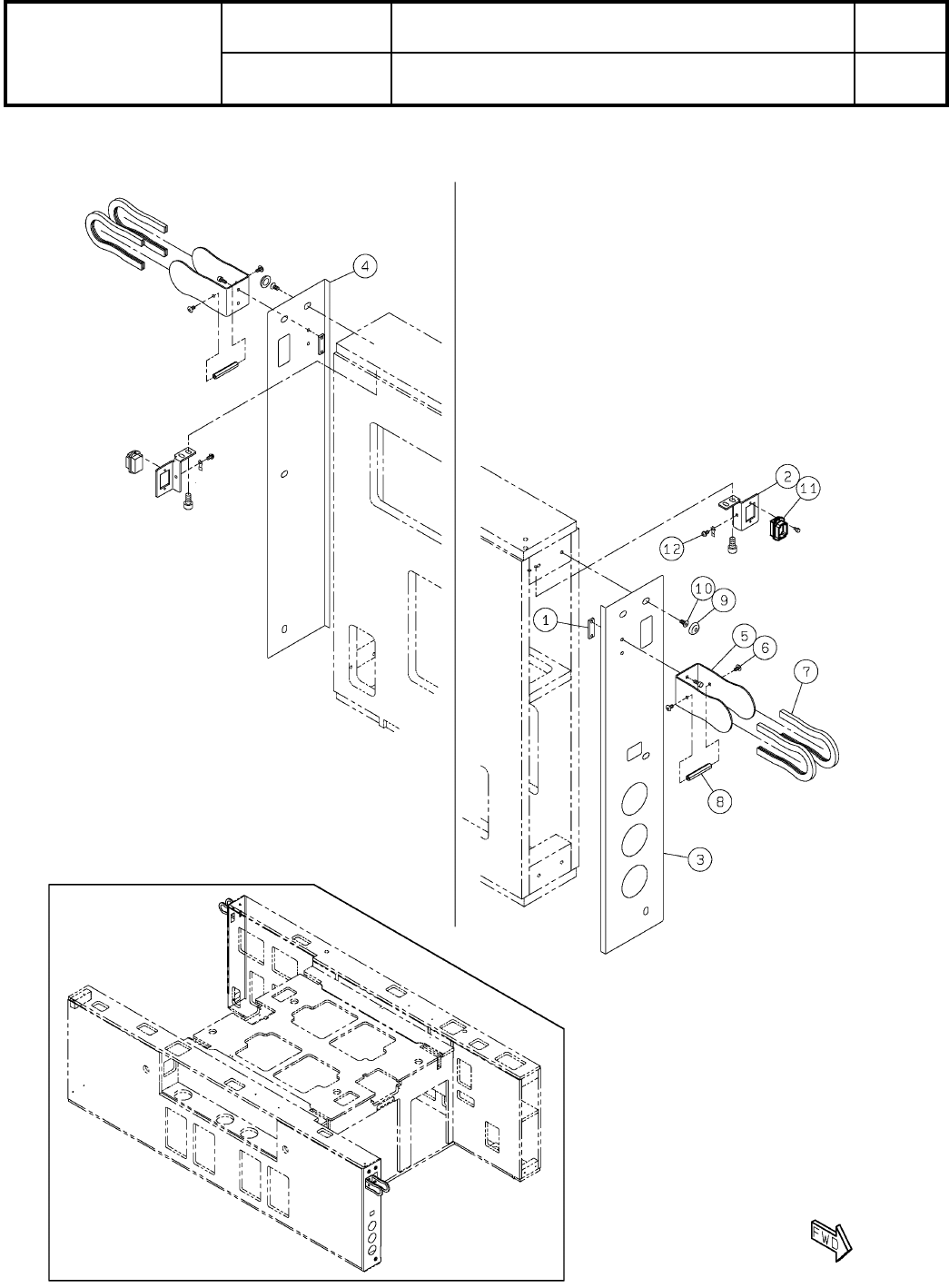 4

2
11
12
10
9
1
5
6
7
8
3

FWD