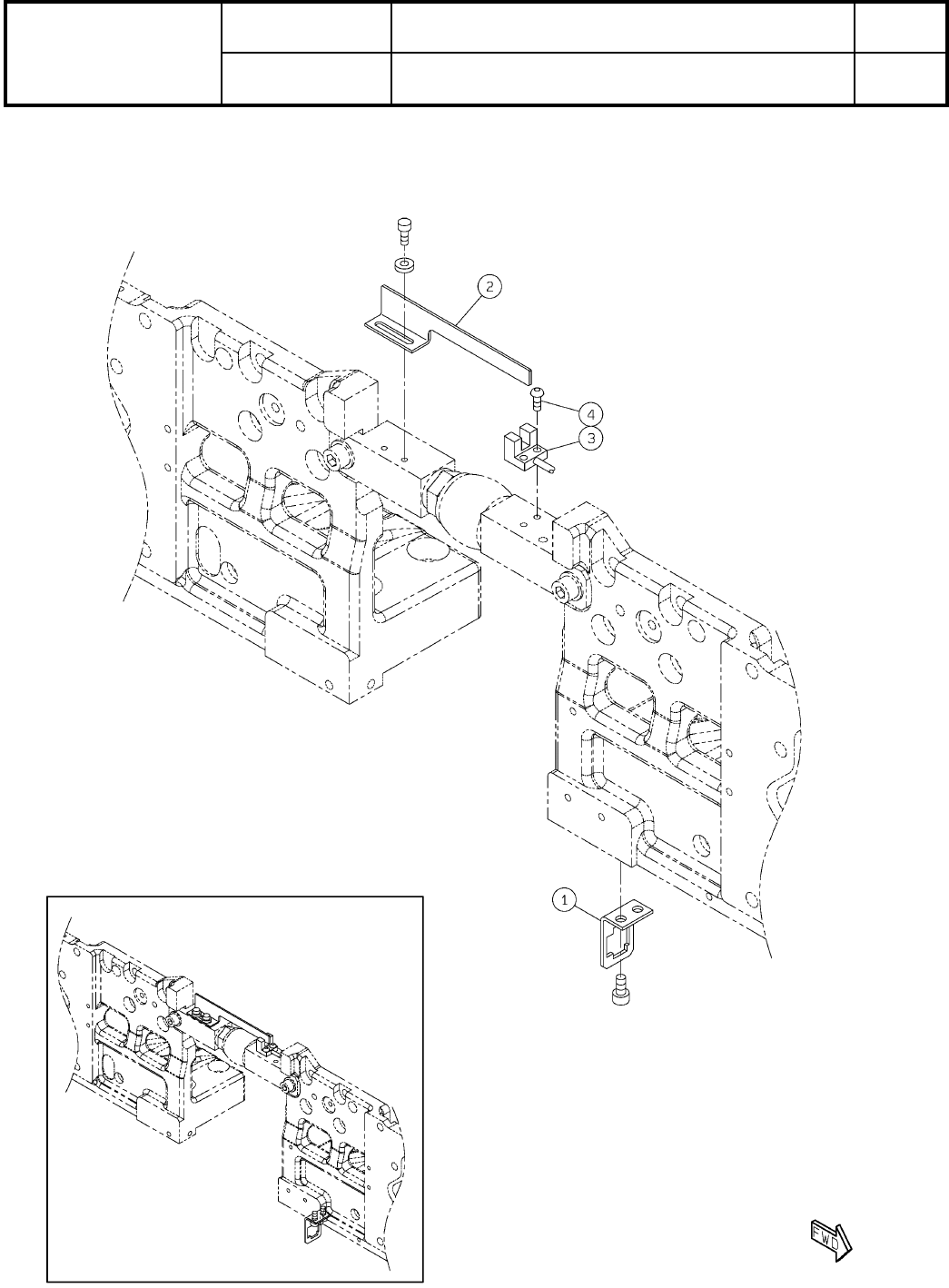 2

4

3

1

FWD