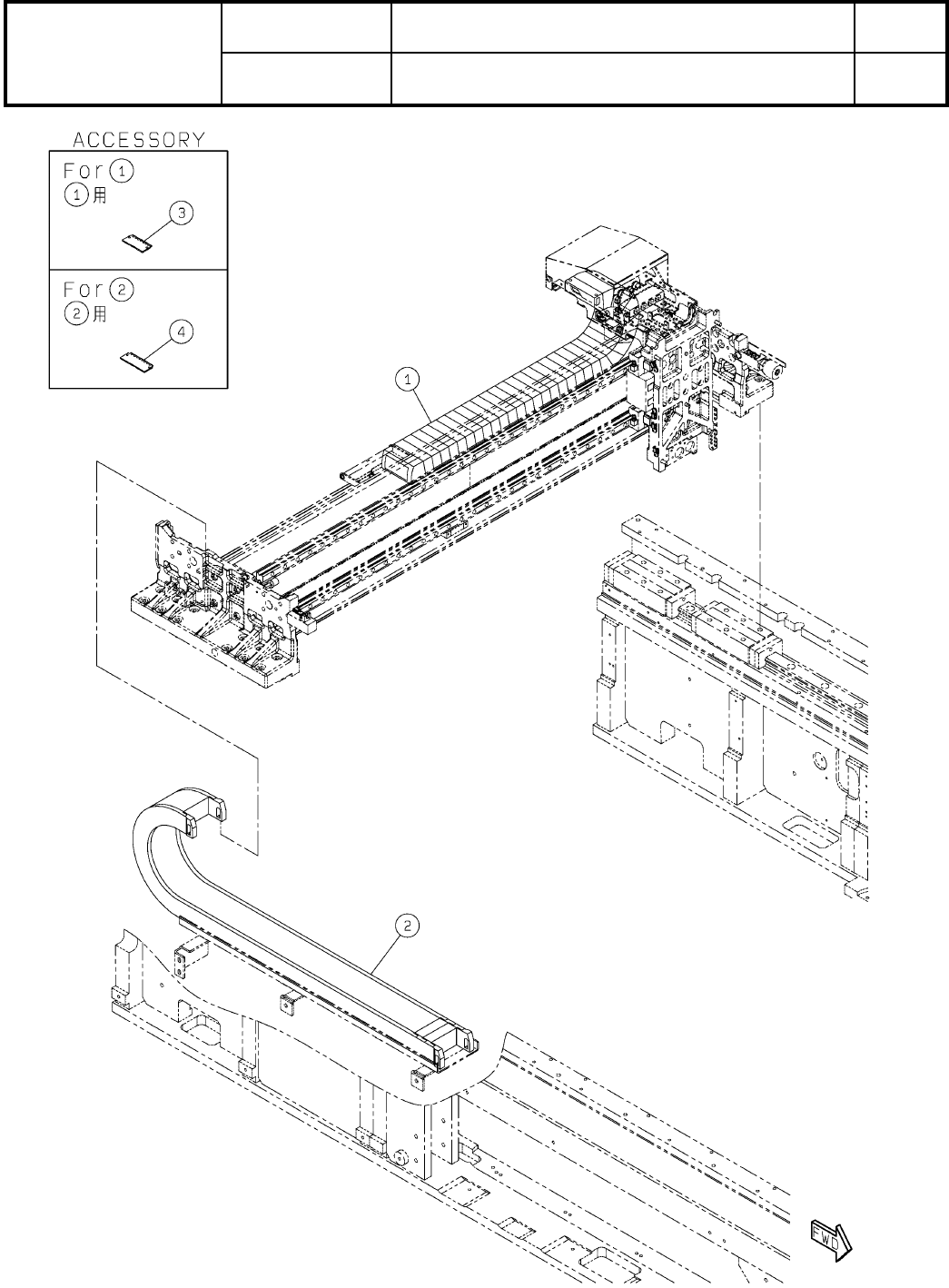 ACCESSORY

For ①
①用
③

For ②
②用
④

①

②

FWD