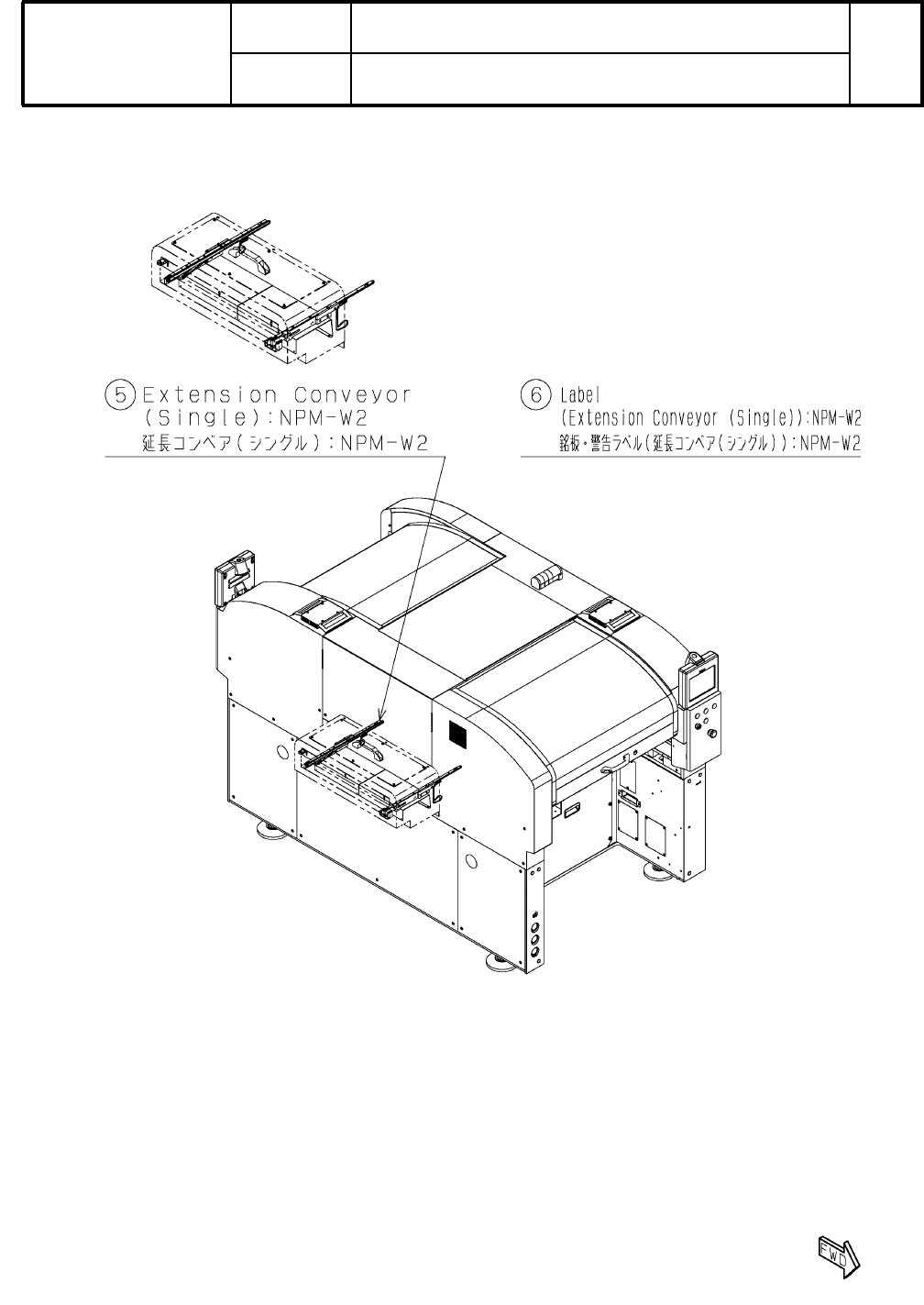 ⑤ Extension Conveyor (Single):NPM-W2
延長コンベア(シングル):NPM-W2

⑥ Label
(Extension Conveyor (Single)):NPM-W2
銘板・警告ラベル(延長コンベア(シングル)):NPM-W2

FWD