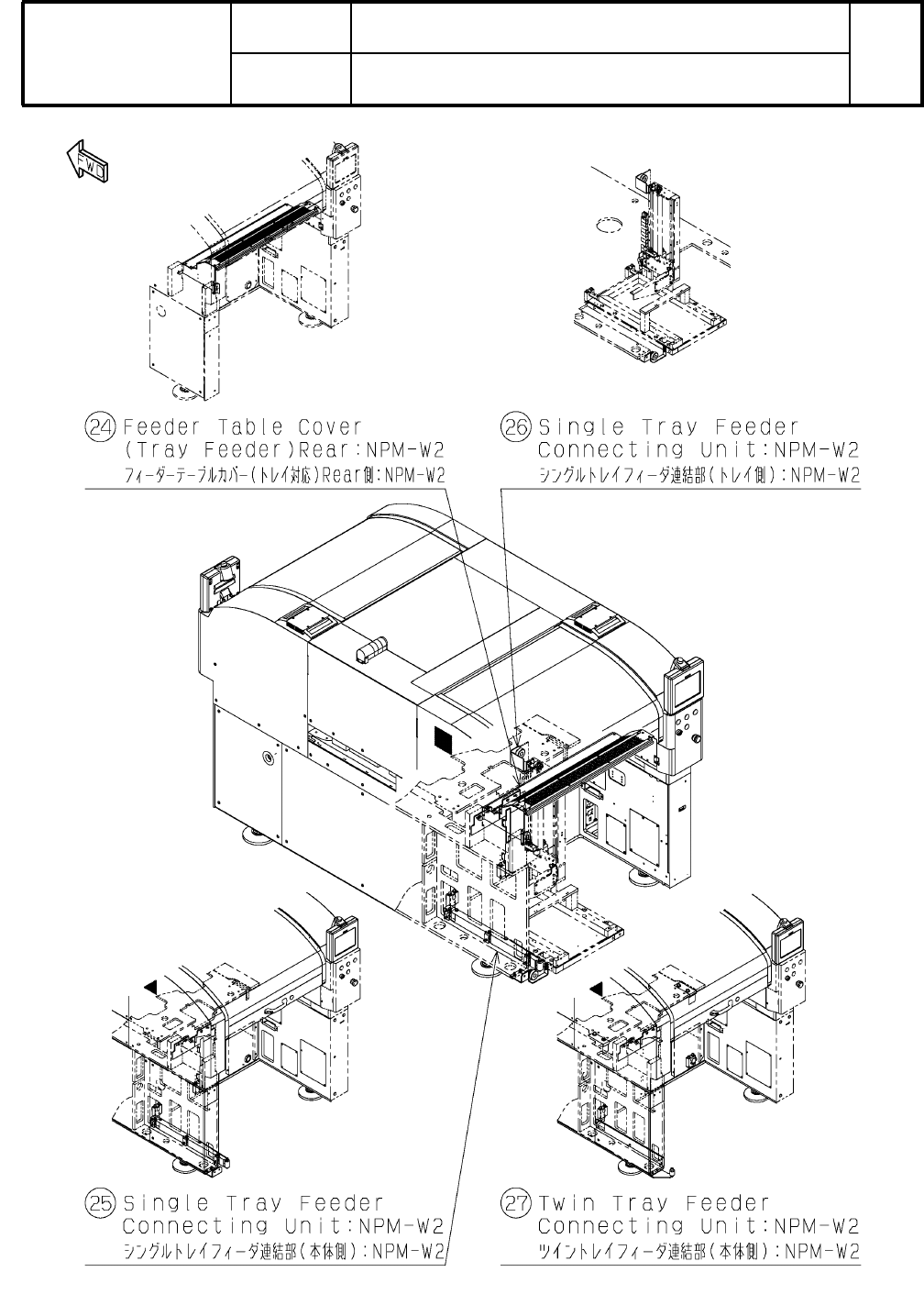 FWD

㉔ Feeder Table Cover
(Tray Feeder)Rear:NPM-W2
フィーダーテーブルカバー(トレイ対応)Rear側:NPM-W2

㉖ Single Tray Feeder
Connecting Unit:NPM-W2
シングルトレイフィーダ連結部(トレイ側):NPM-W2

㉕ Single Tray Feeder
Connecting Unit:NPM-W2
シングルトレイフィーダ連結部(本体側):NPM-W2

㉗ Twin Tray Feeder
Connecting Unit:NPM-W2
ツイントレイフィーダ連結部(本体側):NPM-W2