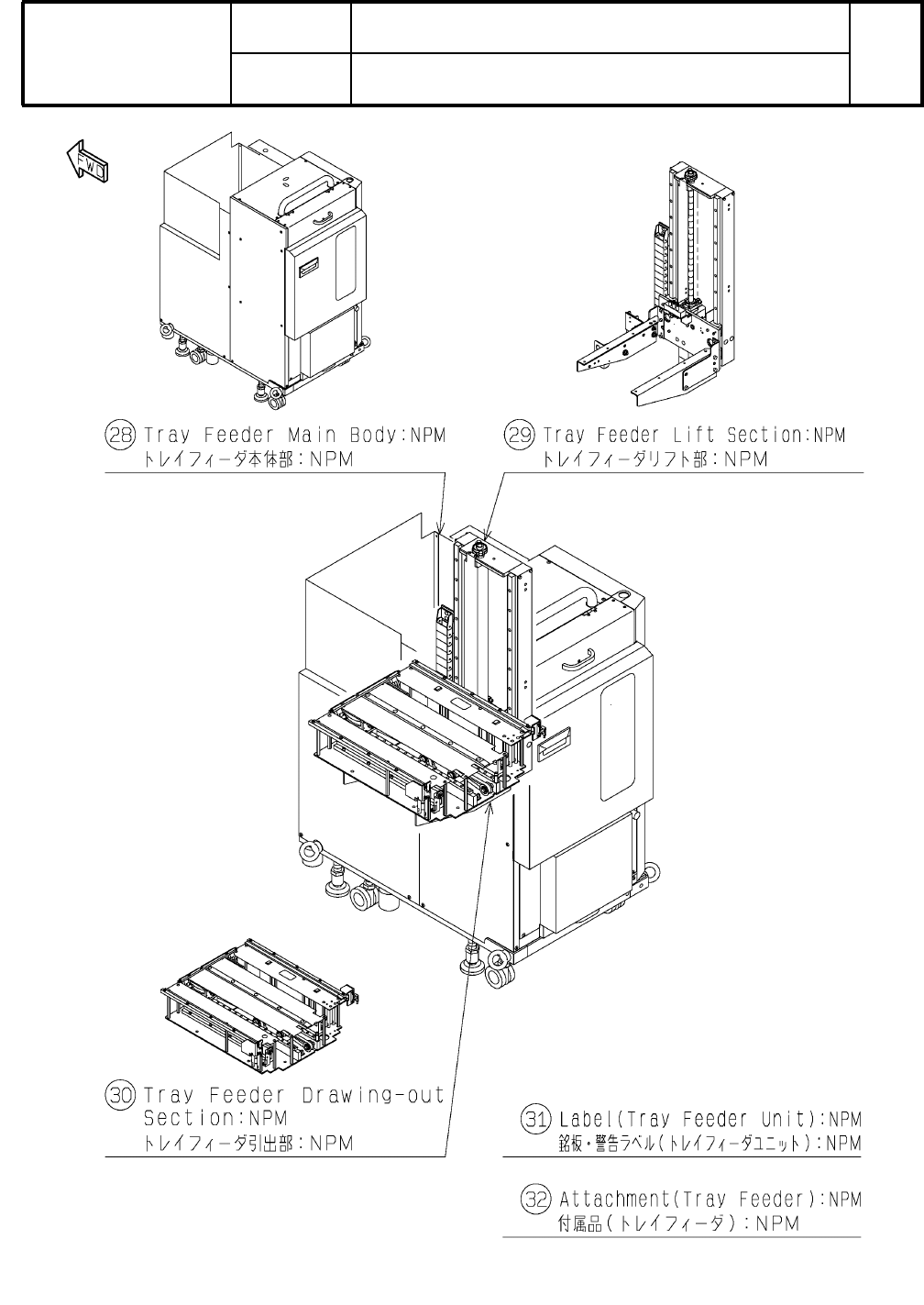 FWD

㉘ Tray Feeder Main Body:NPM
トレイフィーダ本体部：NPM

㉙ Tray Feeder Lift Section:NPM
トレイフィーダリフト部：NPM

㉚ Tray Feeder Drawing-out Section:NPM
トレイフィーダ引出部：NPM

㉛ Label(Tray Feeder Unit):NPM
銘板・警告ラベル(トレイフィーダユニット):NPM

㉜ Attachment(Tray Feeder):NPM
付属品(トレイフィーダ):NPM