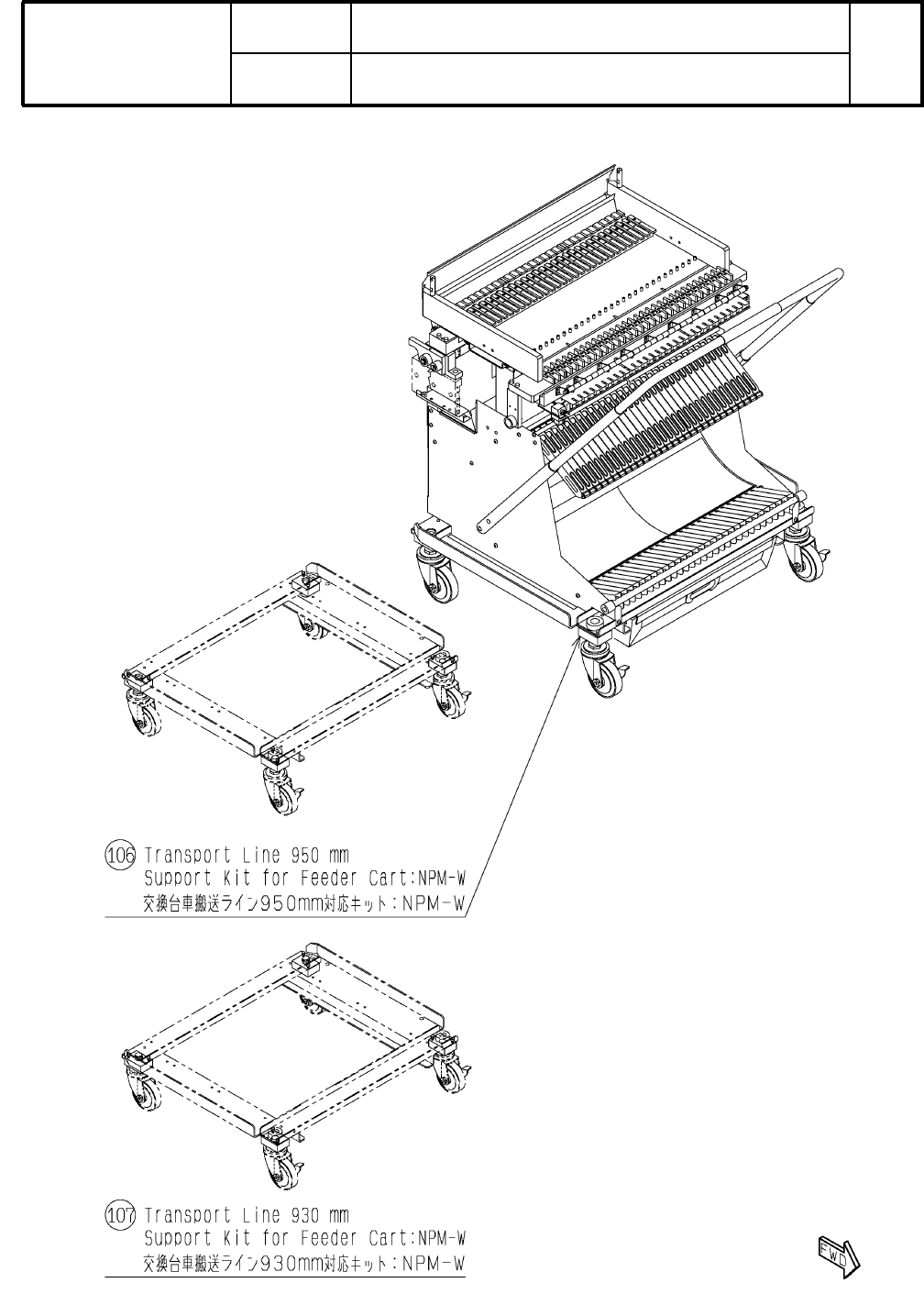 106 Transport Line 950 mm
Support Kit for Feeder Cart:NPM-W
交換台車搬送ライン950mm対応キット:NPM-W

107 Transport Line 930 mm
Support Kit for Feeder Cart:NPM-W
交換台車搬送ライン930mm対応キット:NPM-W

FWD