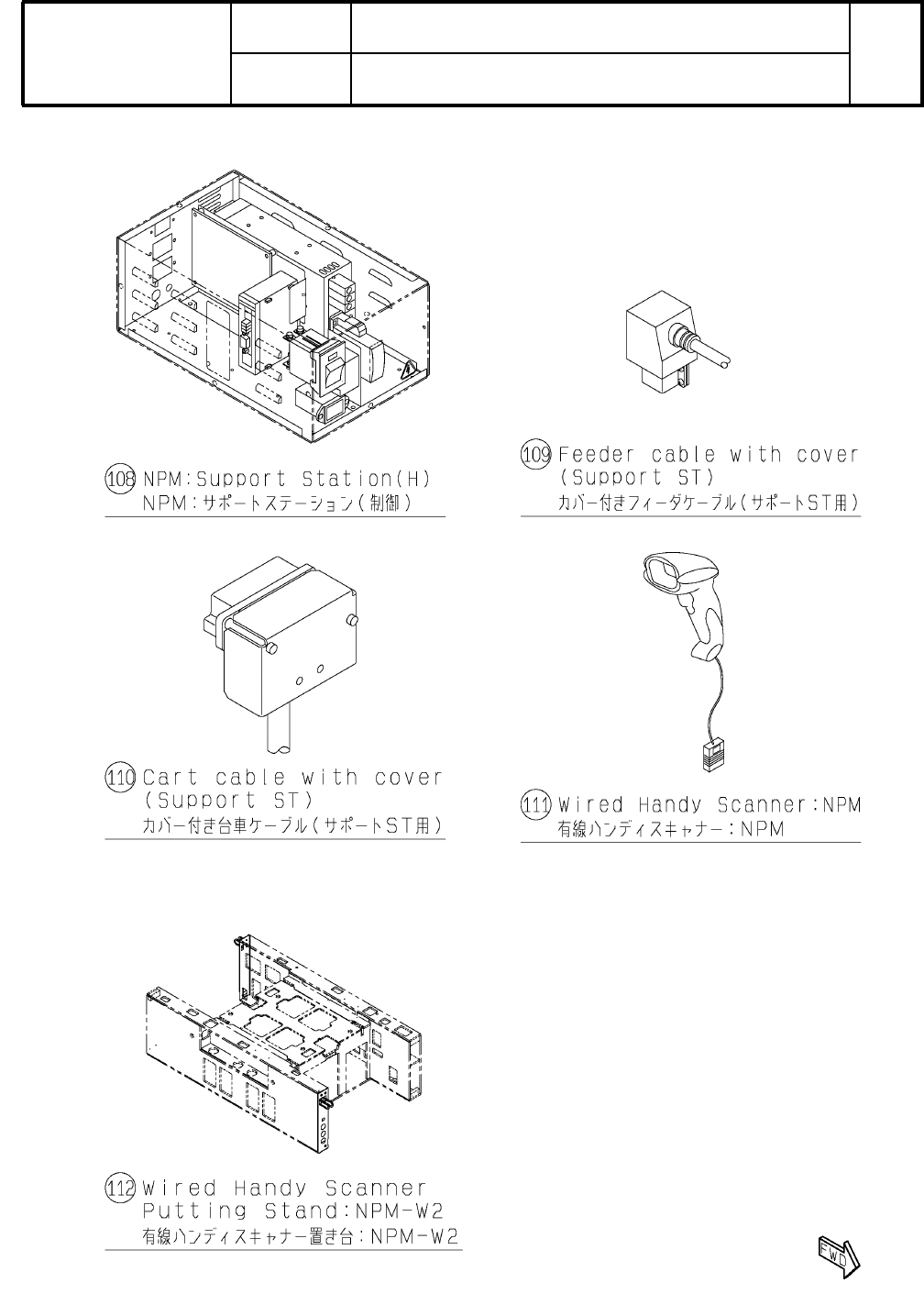 108 NPM:Support Station(H)
NPM:サポートステーション(制御)

109 Feeder cable with cover (Support ST)
カバー付きフィーダケーブル(サポートST用)

110 Cart cable with cover (Support ST)
カバー付き台車ケーブル(サポートST用)

111 Wired Handy Scanner:NPM
有線ハンディスキャナー:NPM

112 Wired Handy Scanner Putting Stand:NPM-W2
有線ハンディスキャナー置き台:NPM-W2

FWD