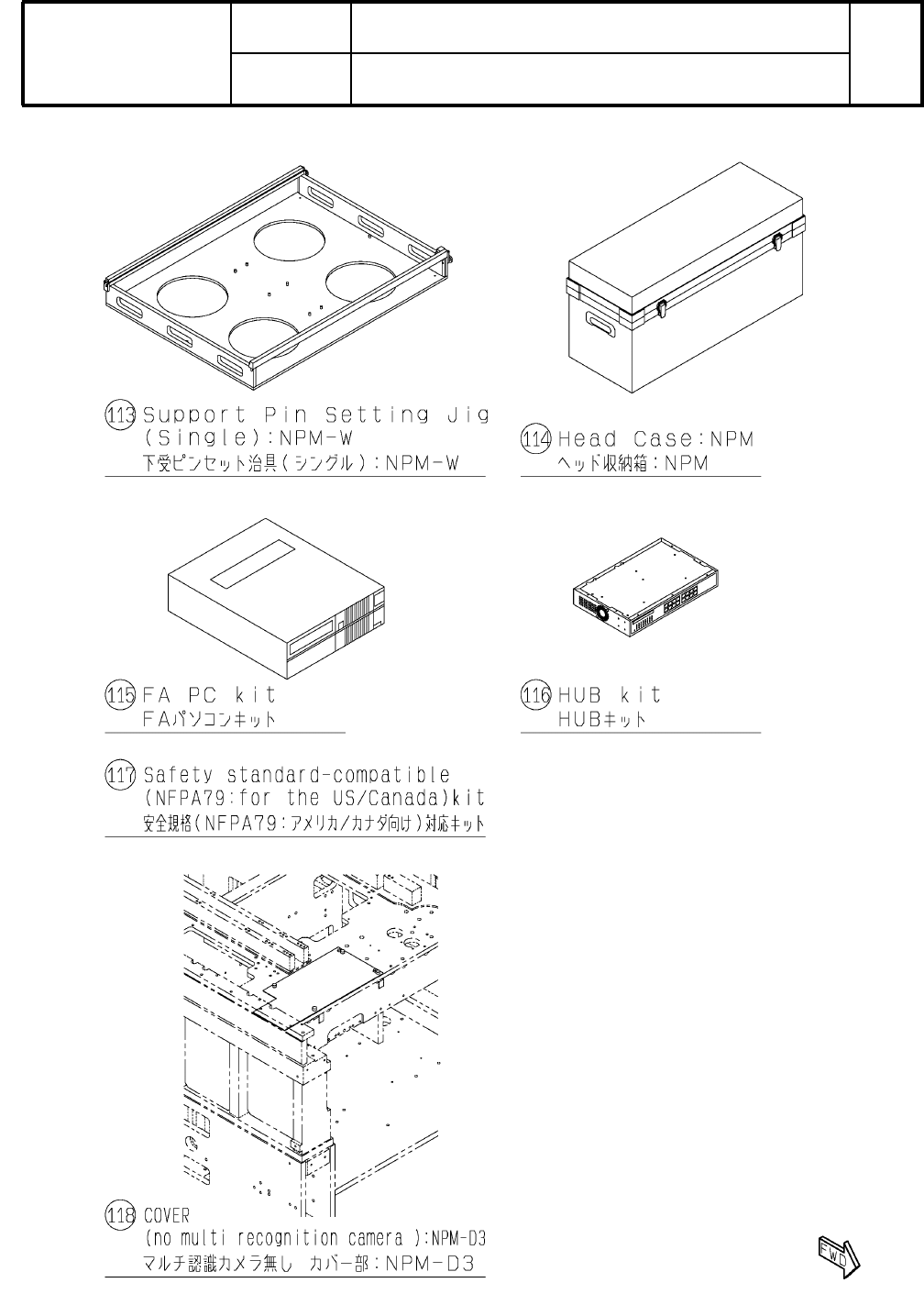 113 Support Pin Setting Jig (Single):NPM-W
下受ピンセット治具(シングル):NPM-W

114 Head Case:NPM
ヘッド収納箱:NPM

115 FA PC kit
FAパソコンキット

116 HUB kit
HUBキット

117 Safety standard-compatible (NFPA79:for the US/Canada)kit
安全規格(NFPA79:アメリカ/カナダ向け)対応キット

118 COVER
(no multi recognition camera ):NPM-D3
マルチ認識カメラ無し カバー部:NPM-D3

FWD