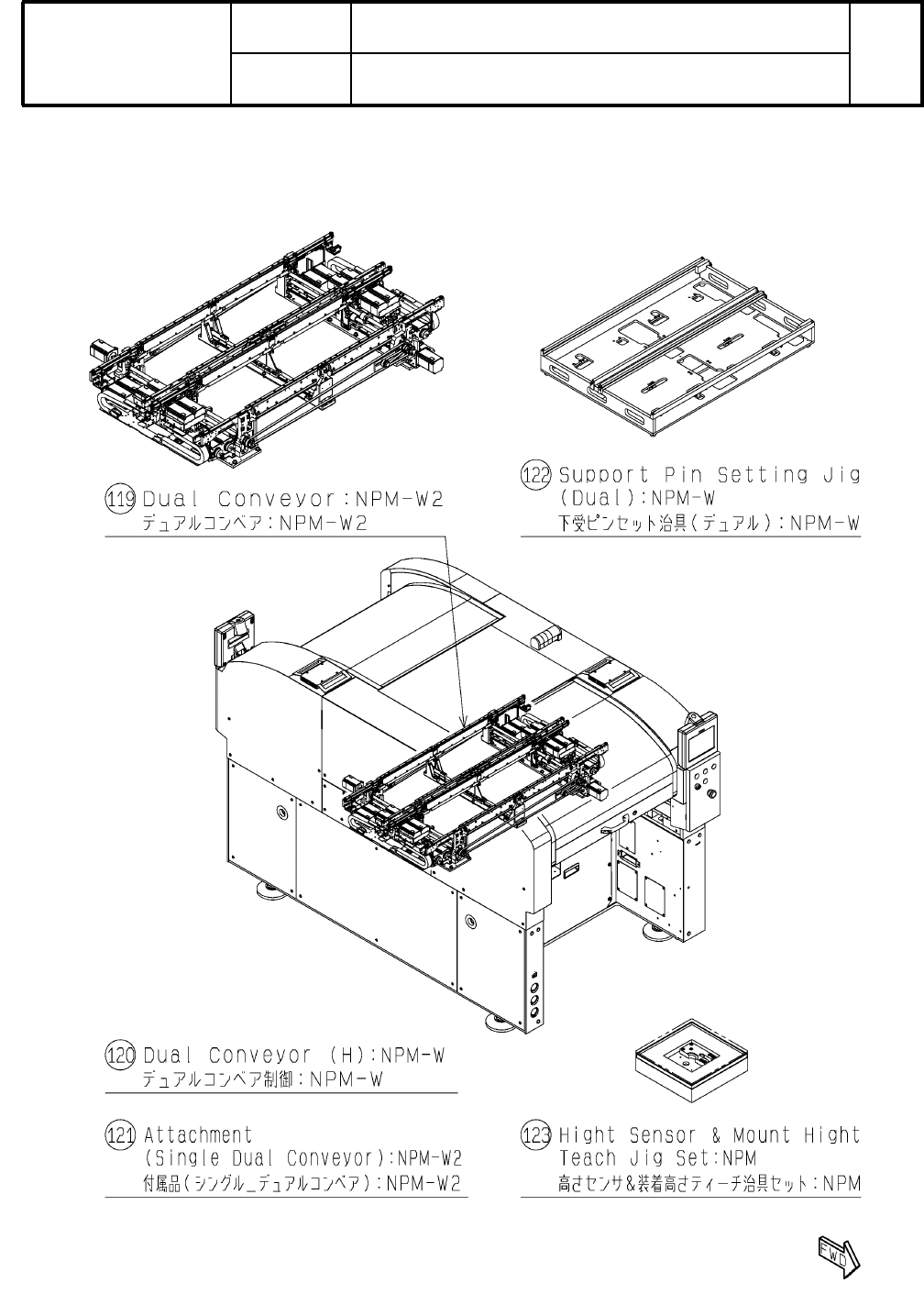 119 Dual Conveyor:NPM-W2
デュアルコンベア:NPM-W2

122 Support Pin Setting Jig (Dual):NPM-W
下受ピンセット治具(デュアル):NPM-W

120 Dual Conveyor (H):NPM-W
デュアルコンベア制御:NPM-W

121 Attachment (Single Dual Conveyor):NPM-W2
付属品(シングル_デュアルコンベア):NPM-W2

123 Hight Sensor & Mount Hight Teach Jig Set:NPM
高さセンサ&装着高さティーチ治具セット:NPM

FWD