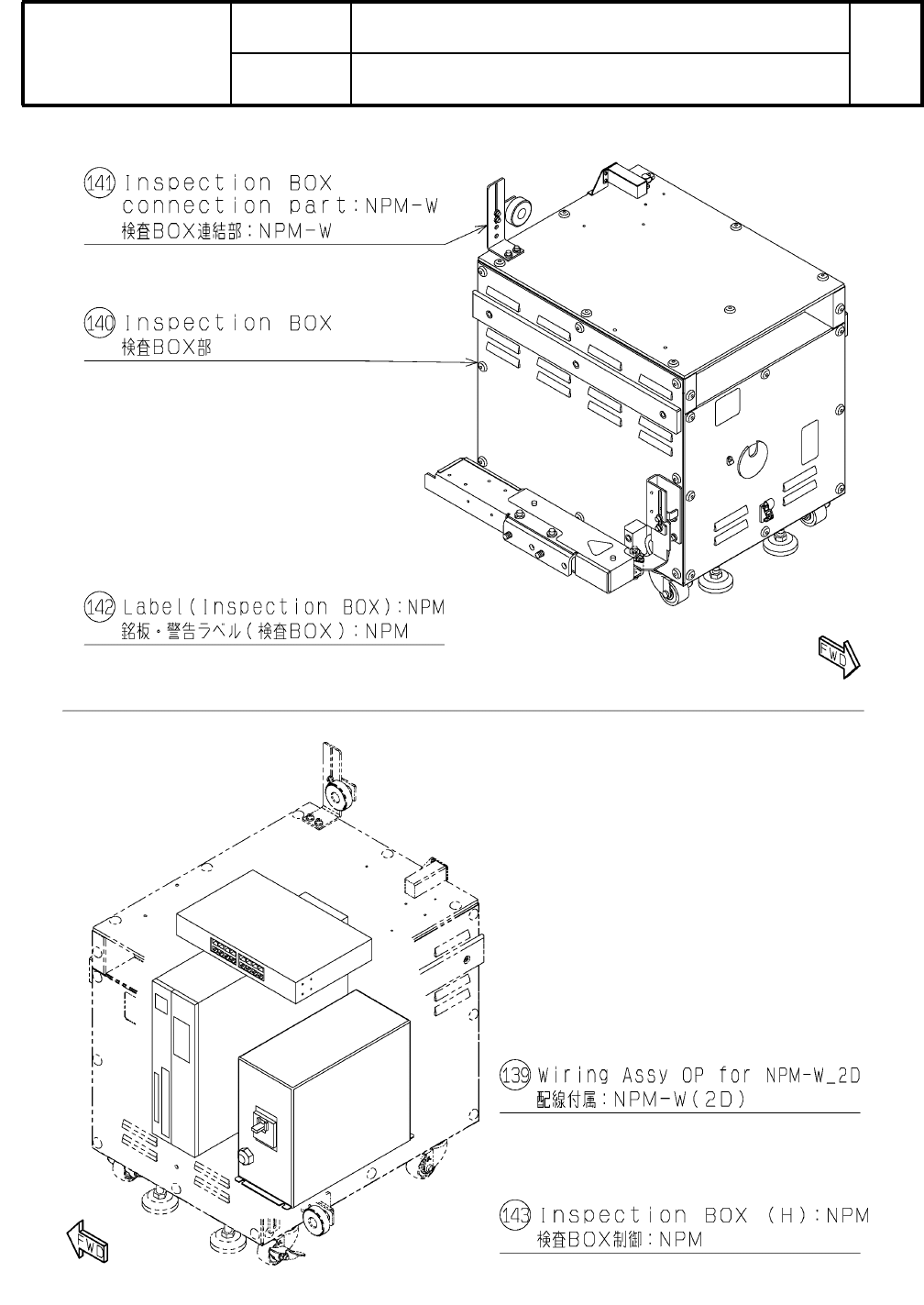 141 Inspection BOX connection part:NPM-W
検査BOX連結部:NPM-W

140 Inspection BOX
検査BOX部

142 Label(Inspection BOX):NPM
銘板・警告ラベル(検査BOX):NPM

FWD

139 Wiring Assy OP for NPM-W_2D
配線付属:NPM-W(2D)

143 Inspection BOX (H):NPM
検査BOX制御:NPM

FWD