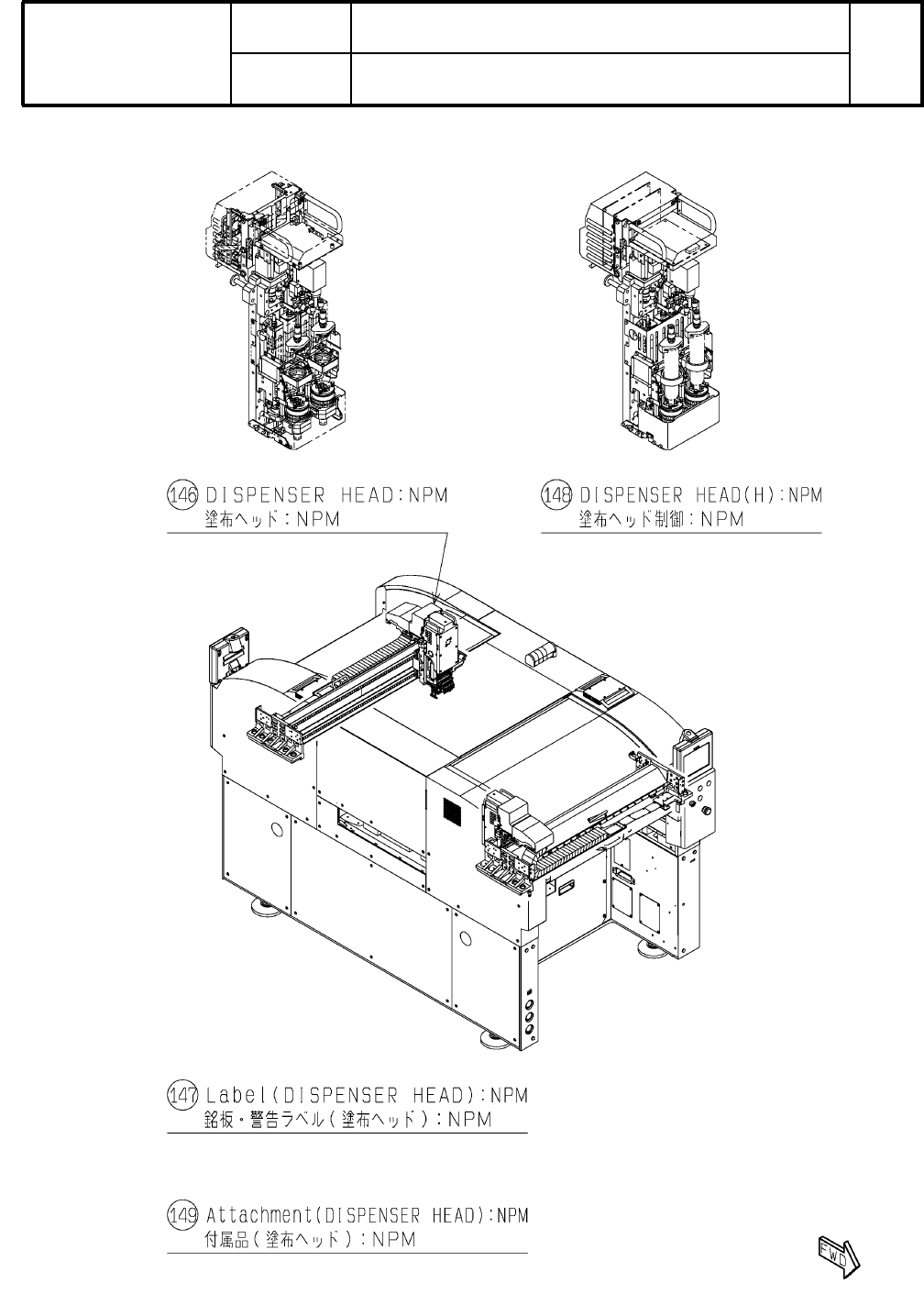 146 DISPENSER HEAD:NPM
塗布ヘッド:NPM

148 DISPENSER HEAD(H):NPM
塗布ヘッド制御:NPM

147 Label(DISPENSER HEAD):NPM
銘板・警告ラベル(塗布ヘッド):NPM

149 Attachment(DISPENSER HEAD):NPM
付属品(塗布ヘッド):NPM

FWD