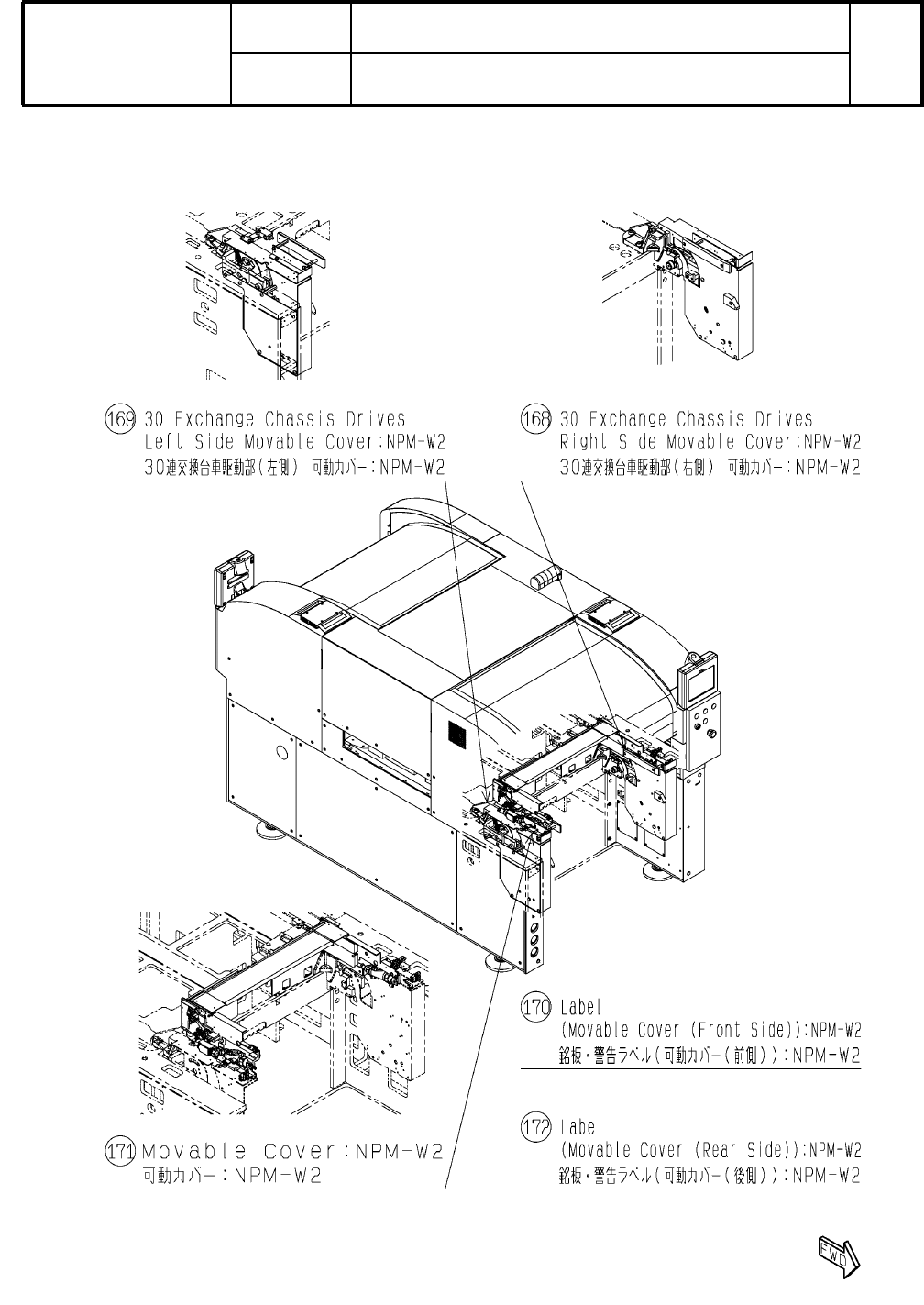 169 30 Exchange Chassis Drives
Left Side Movable Cover:NPM-W2
30連交換台車駆動部(左側) 可動カバー:NPM-W2

168 30 Exchange Chassis Drives
Right Side Movable Cover:NPM-W2
30連交換台車駆動部(右側) 可動カバー:NPM-W2

170 Label
(Movable Cover (Front Side)):NPM-W2
銘板・警告ラベル(可動カバー(前側)):NPM-W2

171 Movable Cover:NPM-W2
可動カバー:NPM-W2

172 Label
(Movable Cover (Rear Side)):NPM-W2
銘板・警告ラベル(可動カバー(後側)):NPM-W2

FWD