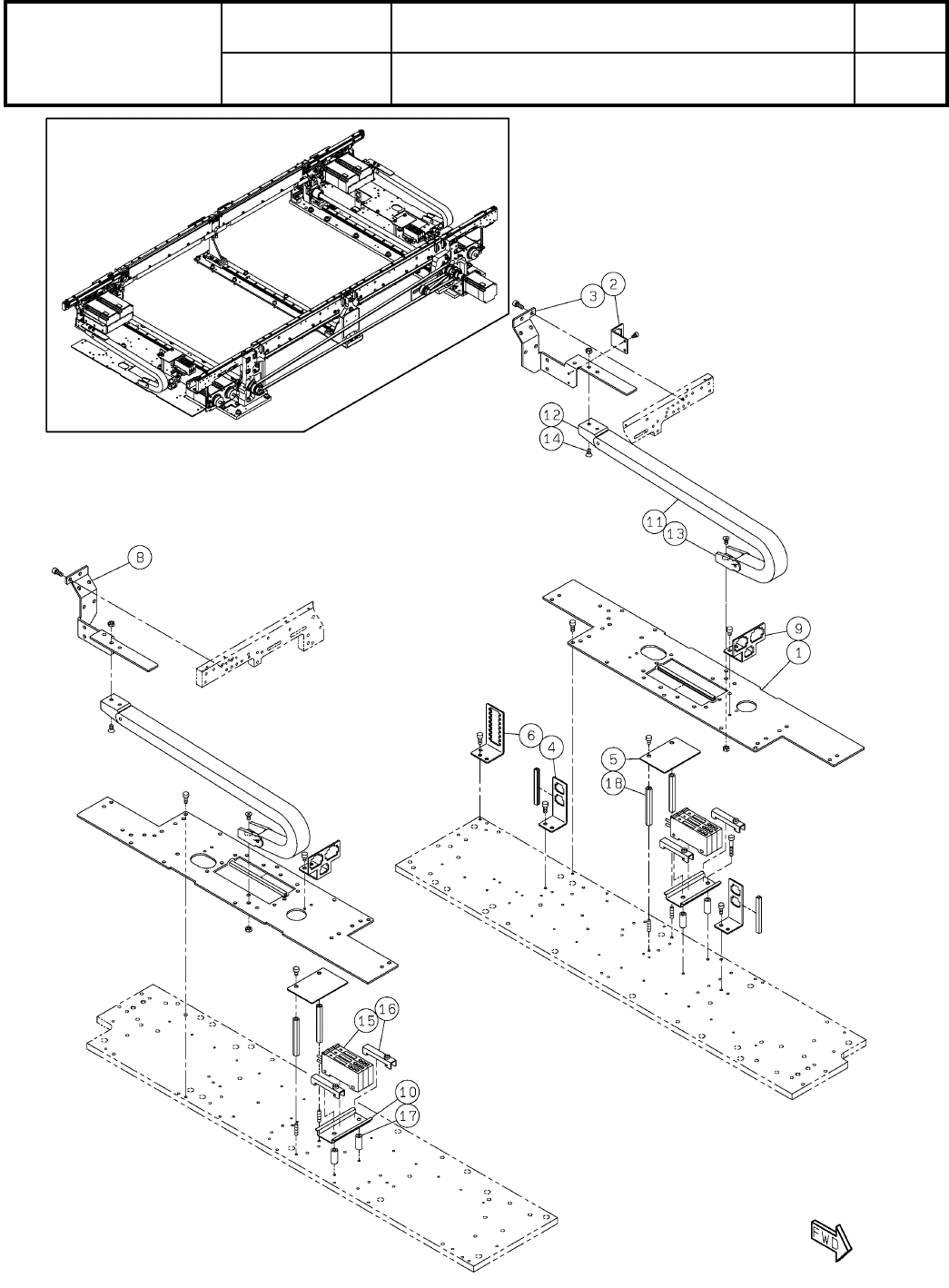 3
2
12
14
11
13
8
9
1
6
4
5
18
15
16
10
17
FWD