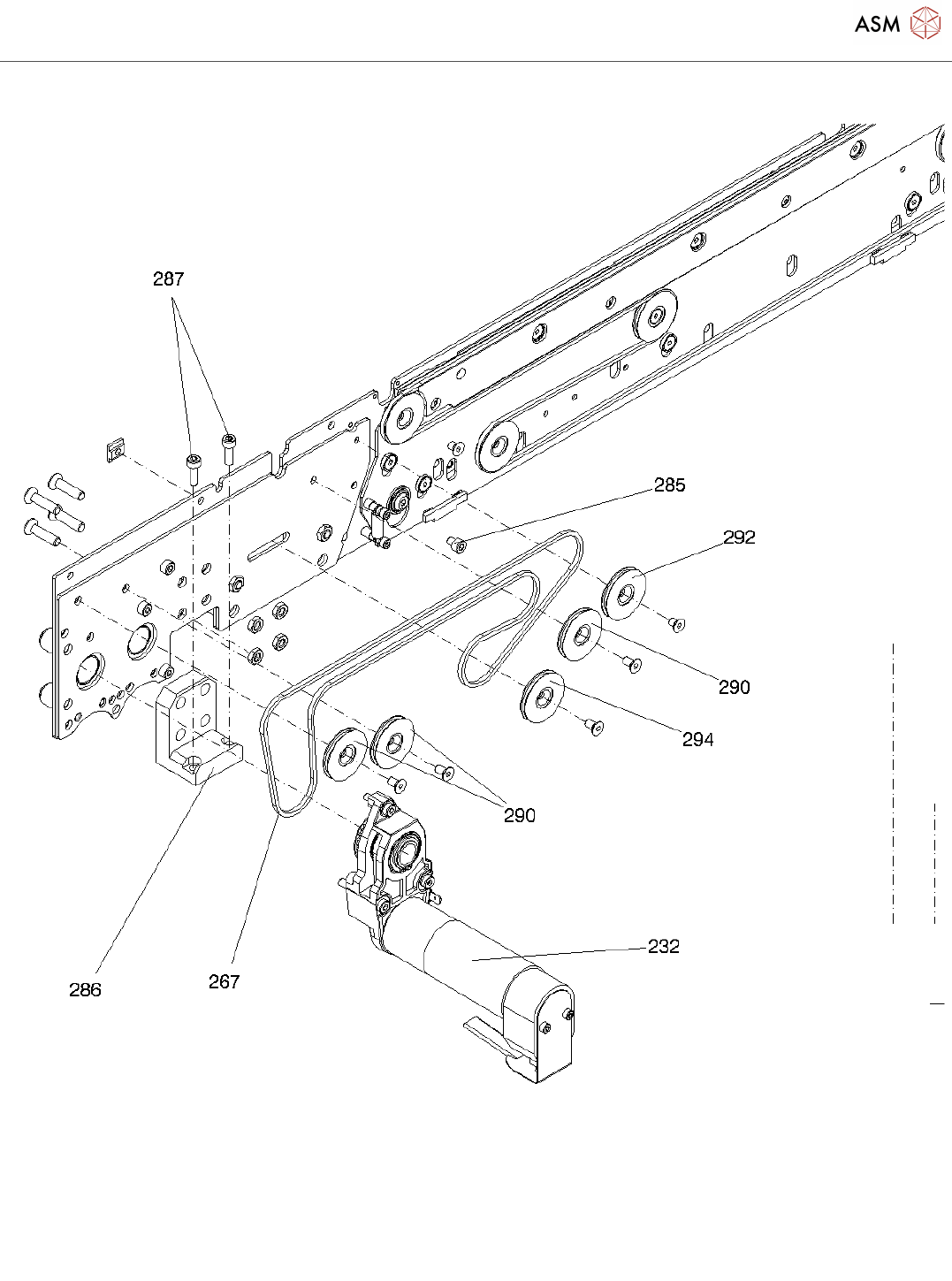 ASM

287

285

292

290

294

290

232

286

267