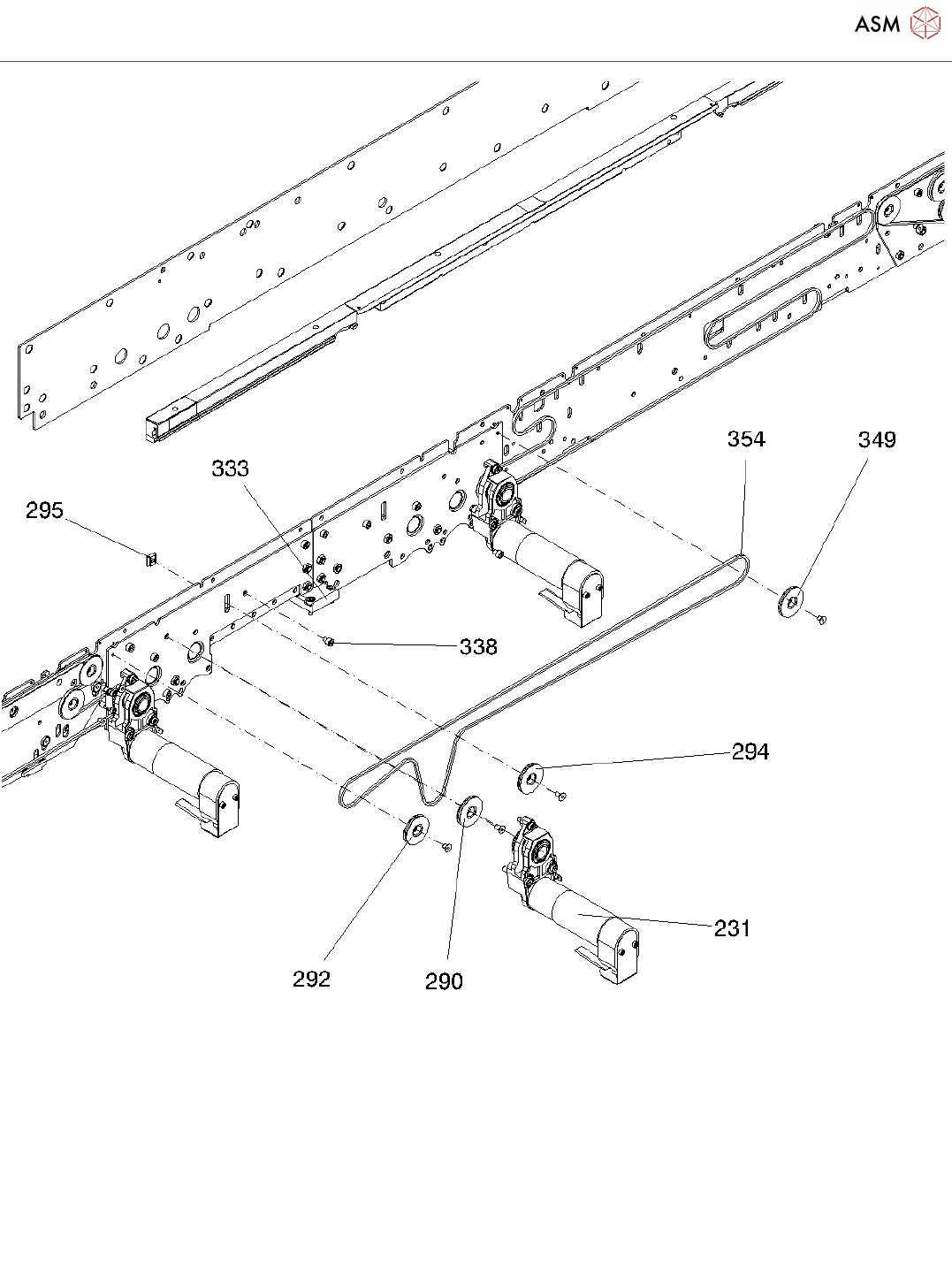 ASM

354
349
333
295
338
294
231
292
290