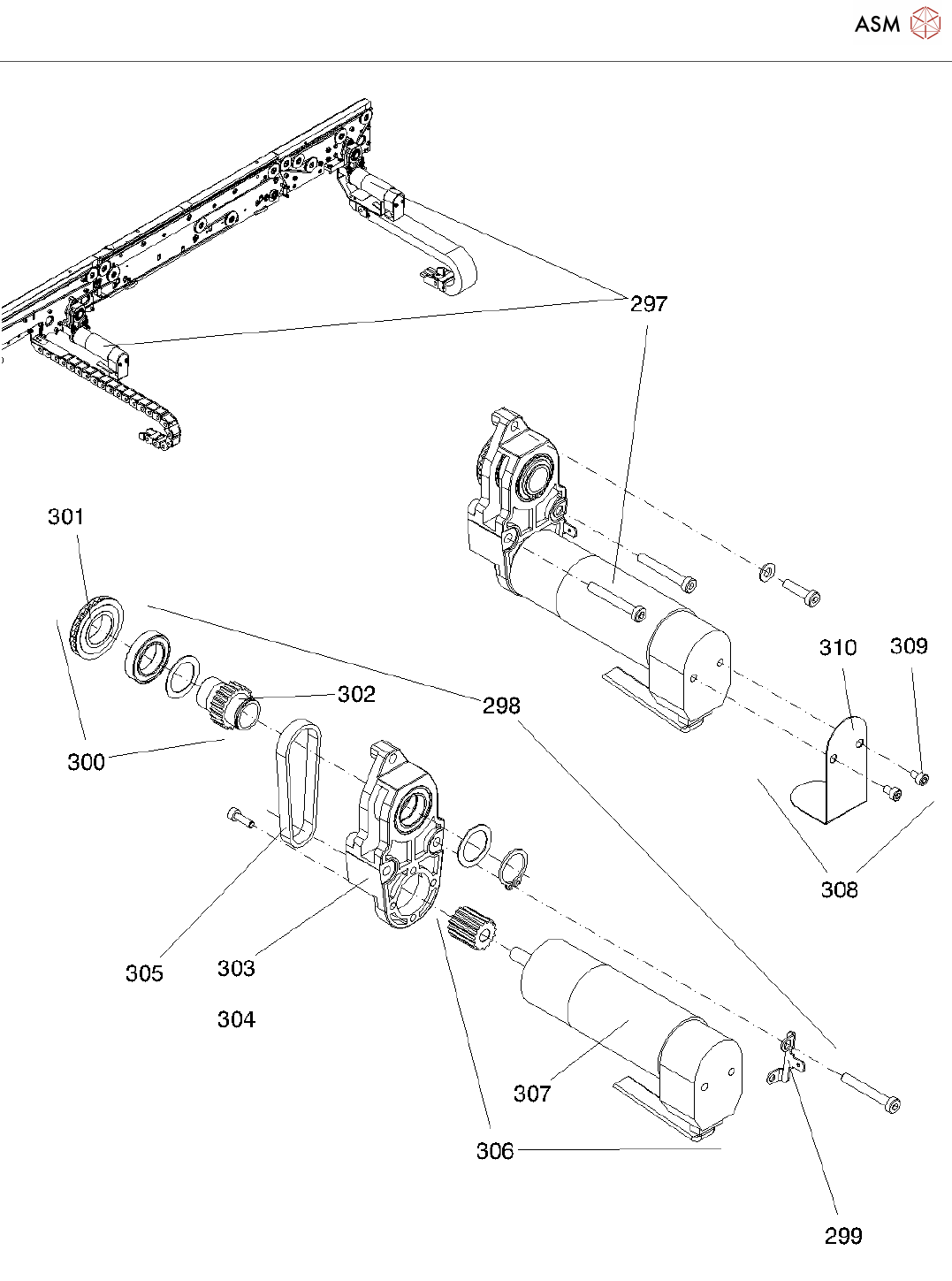 ASM

297

301

310

309

302

298

300

308

305

303

304

307

306

299