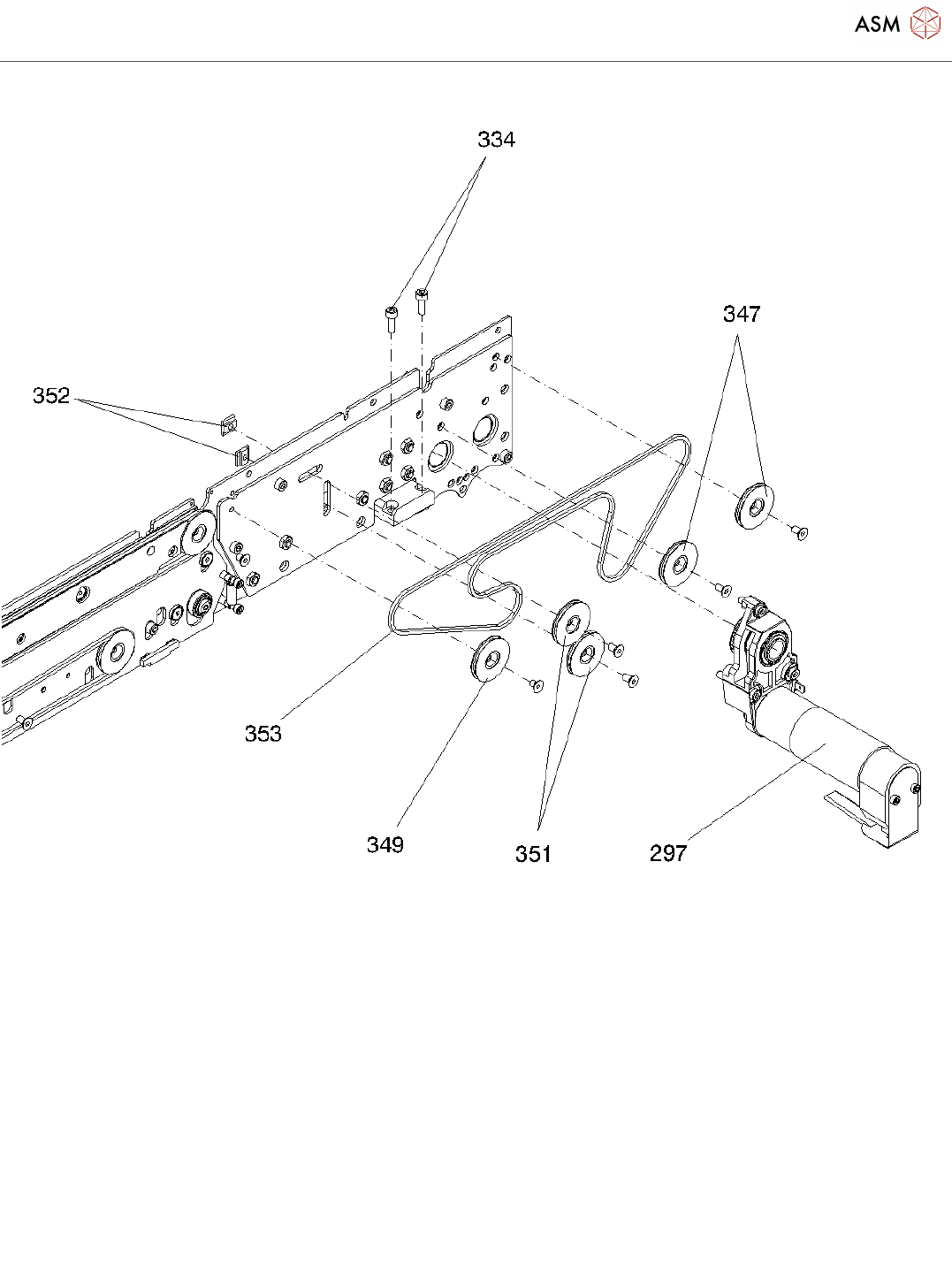 ASM

334

347

352

353

349

351

297