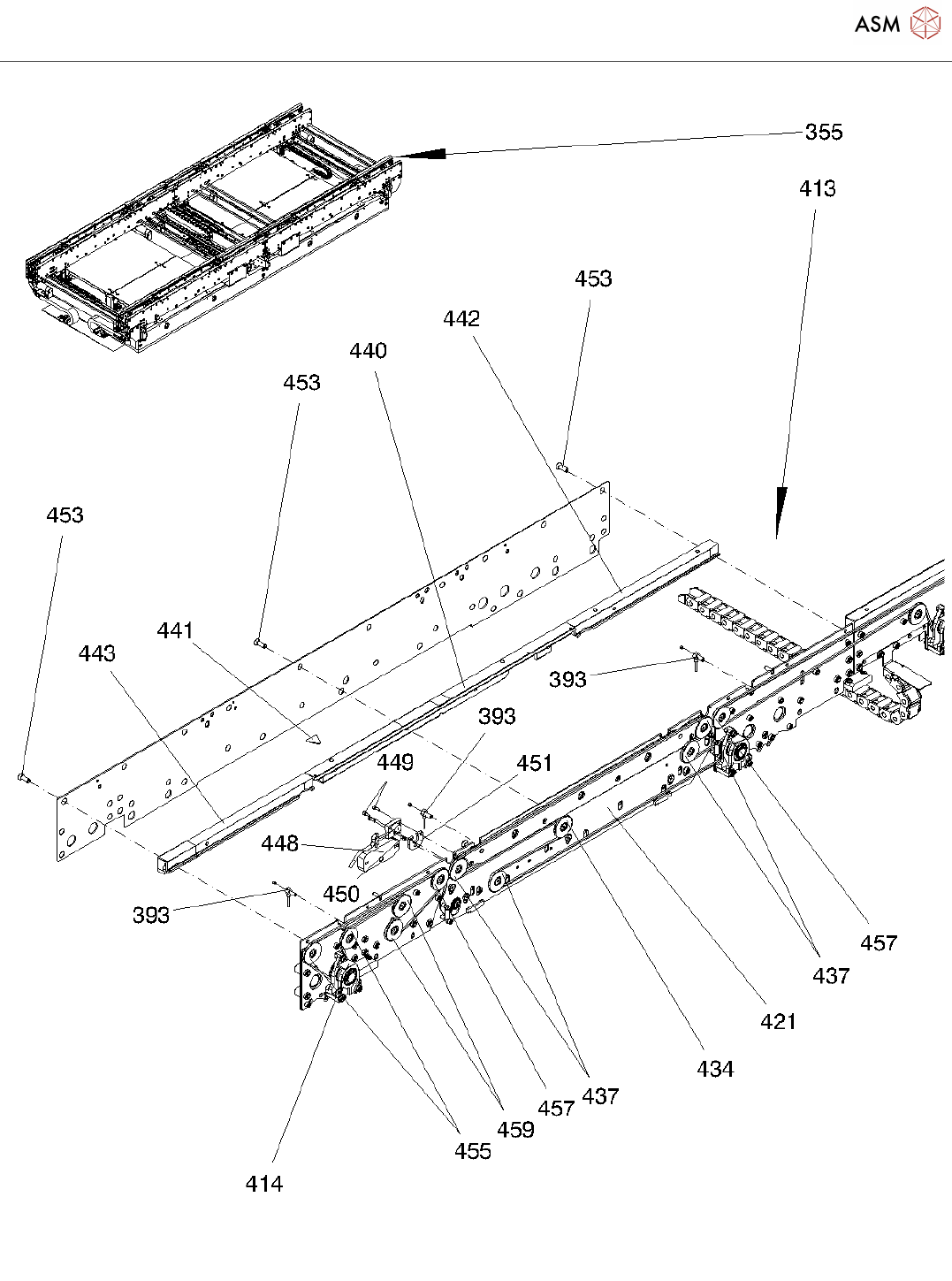 ASM

355
413
453
442
440
453
453
441
443
393
393
449
451
448
450
393
457
437
421
434
437
457
459
455
414