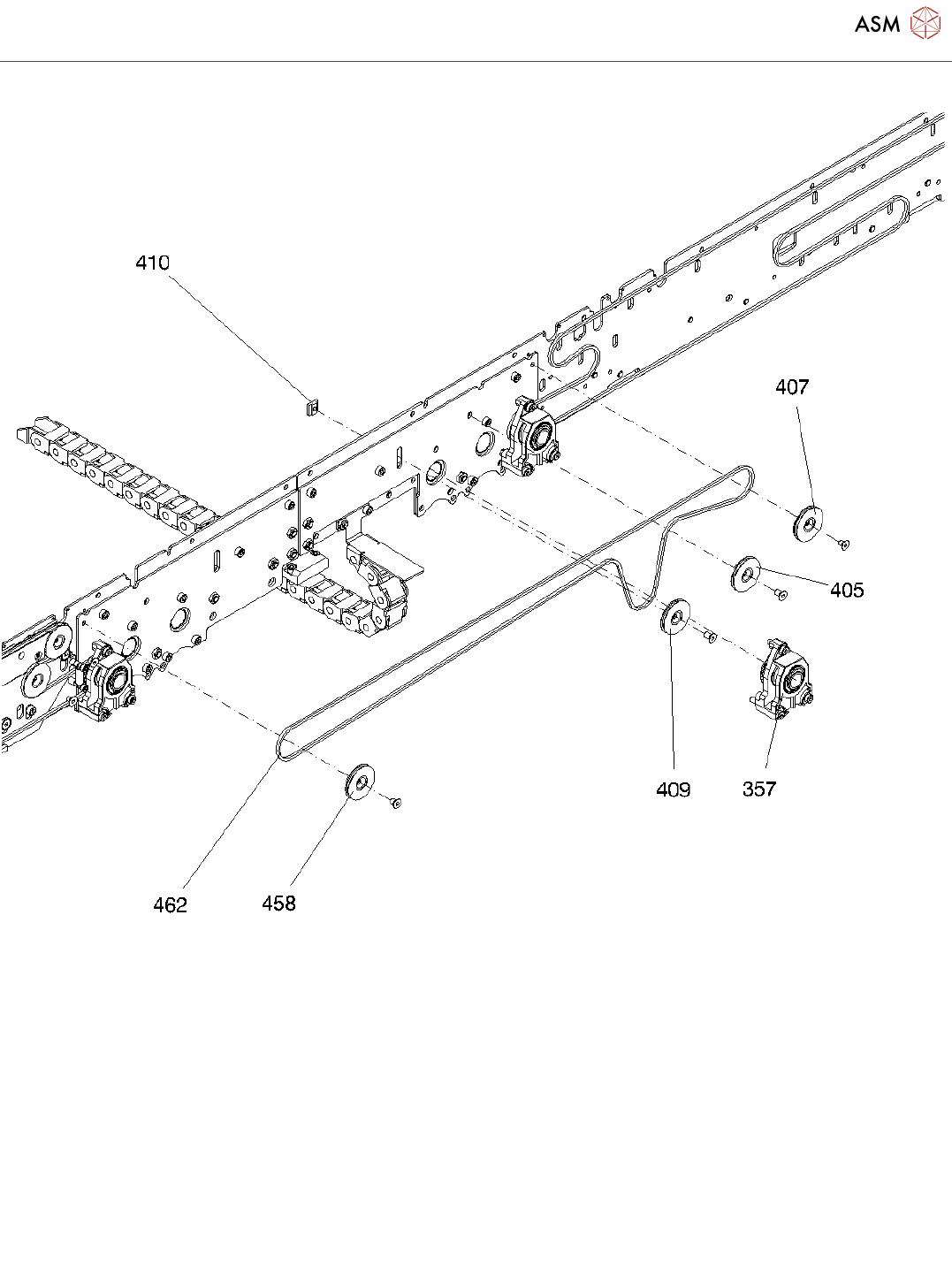 ASM

410

407

405

409

357

462

458