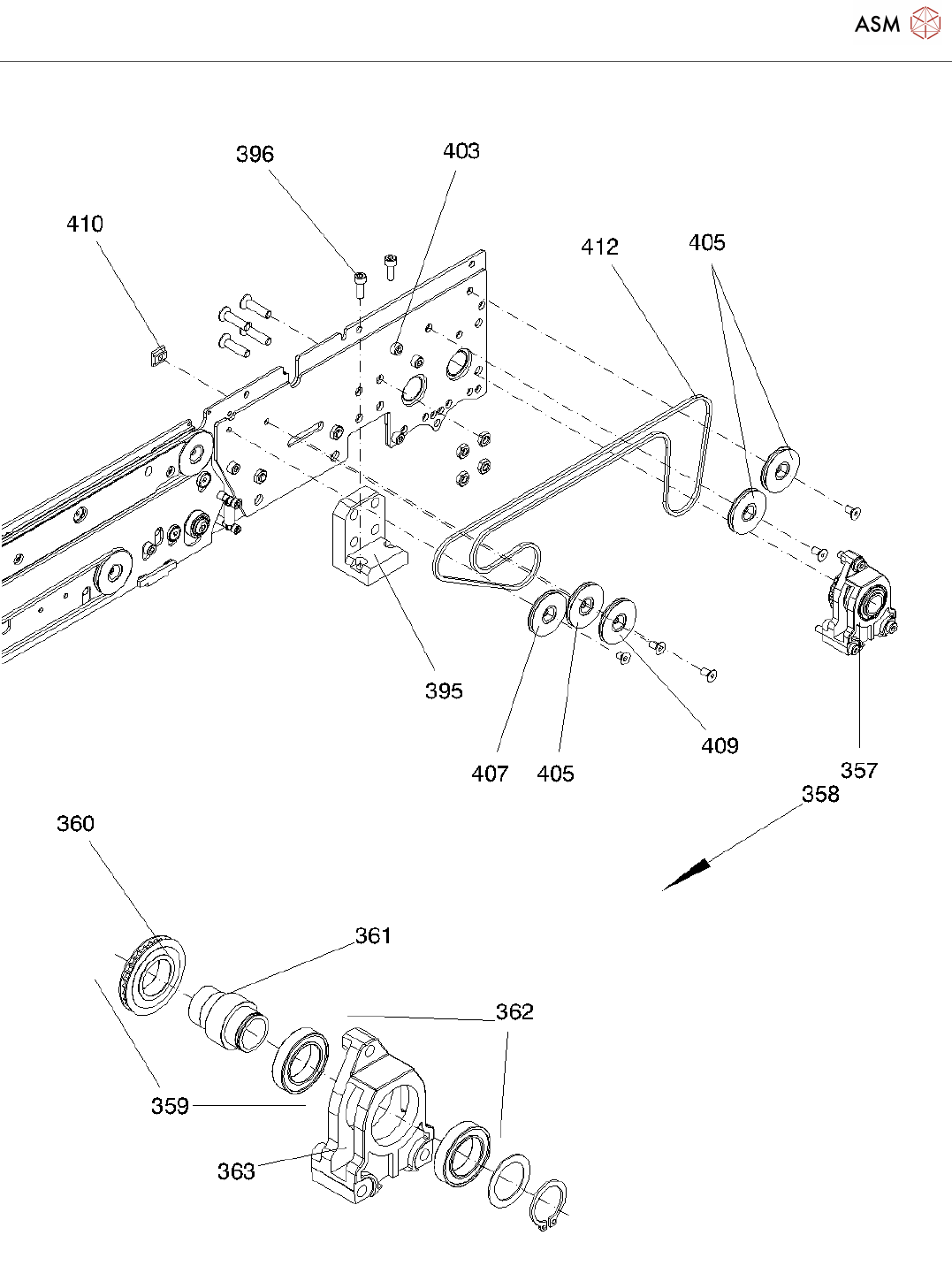 ASM

396
403
410
412
405
395
407
405
409
357
358
360
361
362
359
363