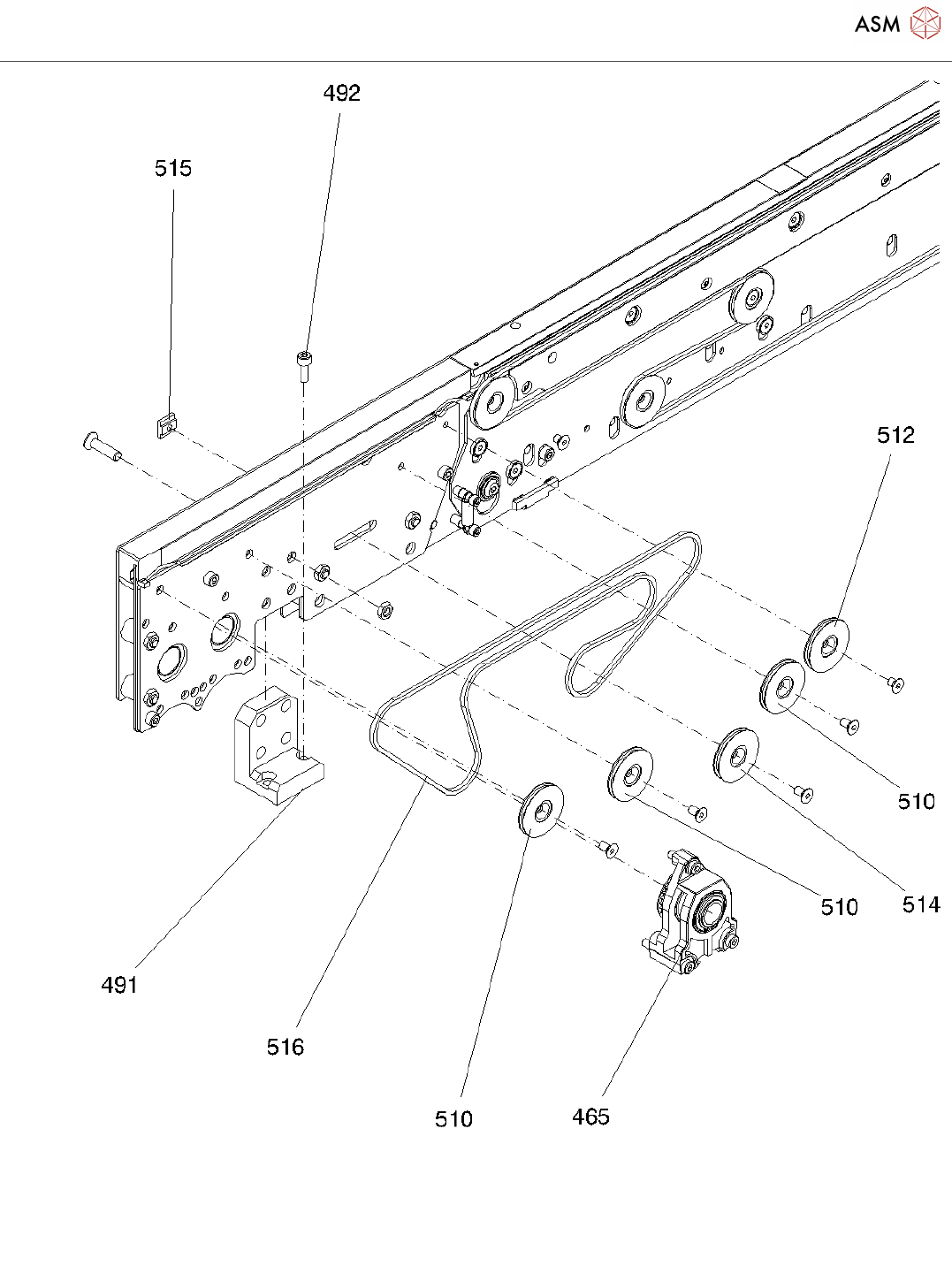 ASM

492

515

512

510

510

514

491

516

510

465